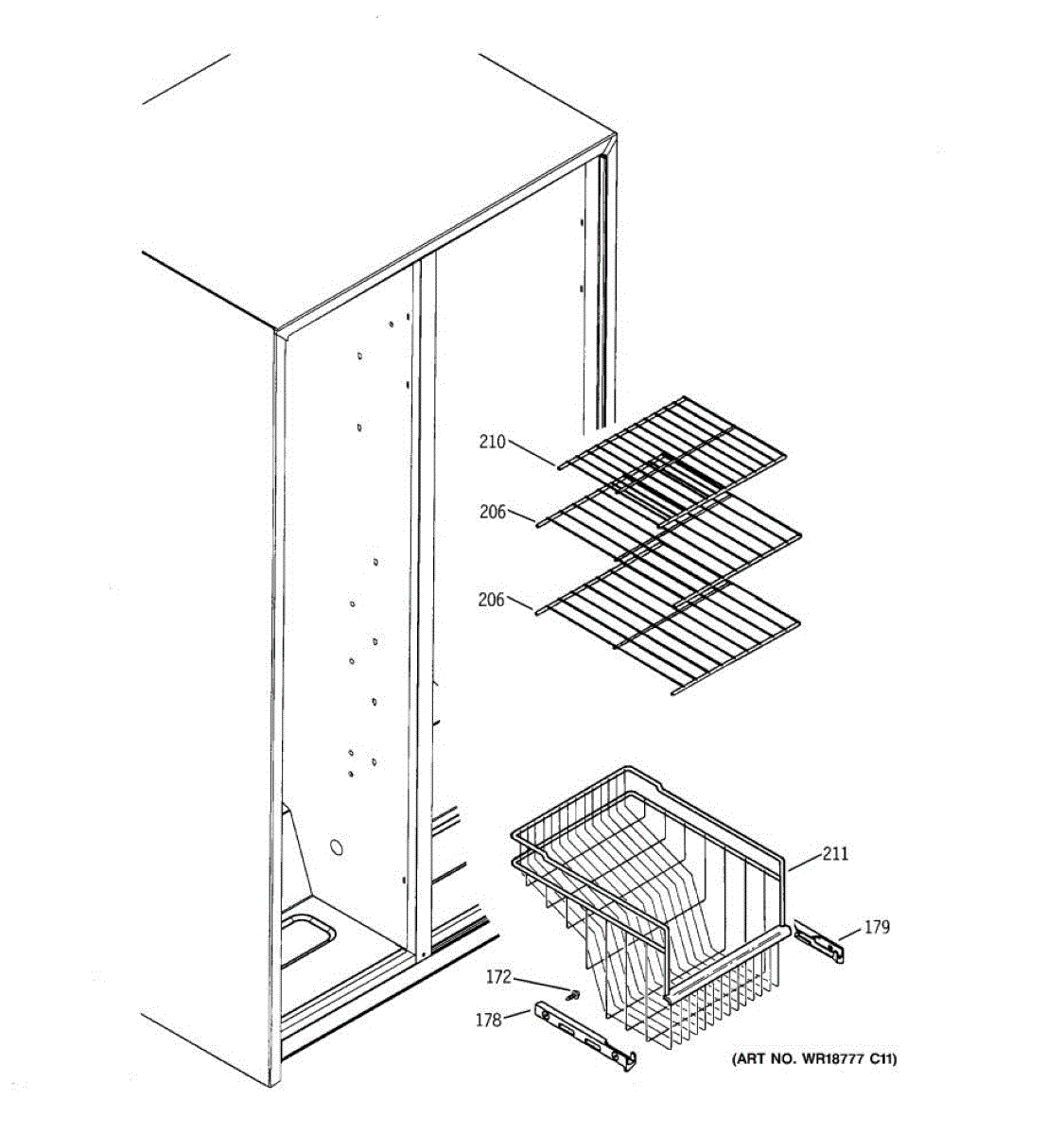 210
206
206
211
179
172
178
(ART NO. WR18777 C11)