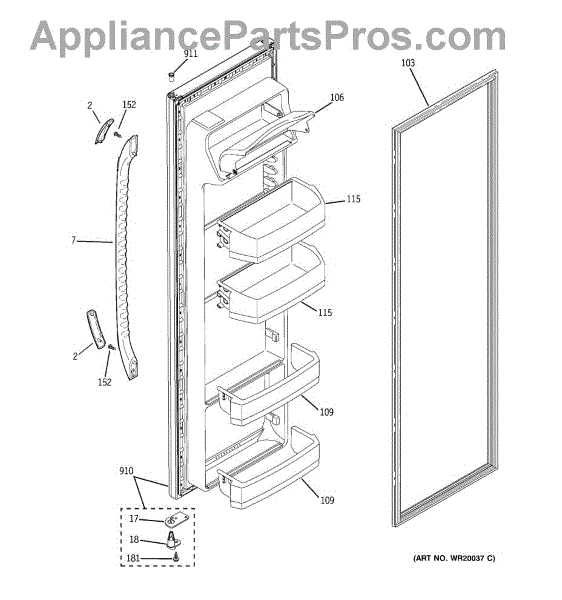 AppliancePartsPros.com

911
103
2
152
106
115
7
115
2
152
109
910
109
17
18
181

(ART NO. WR20037 C)