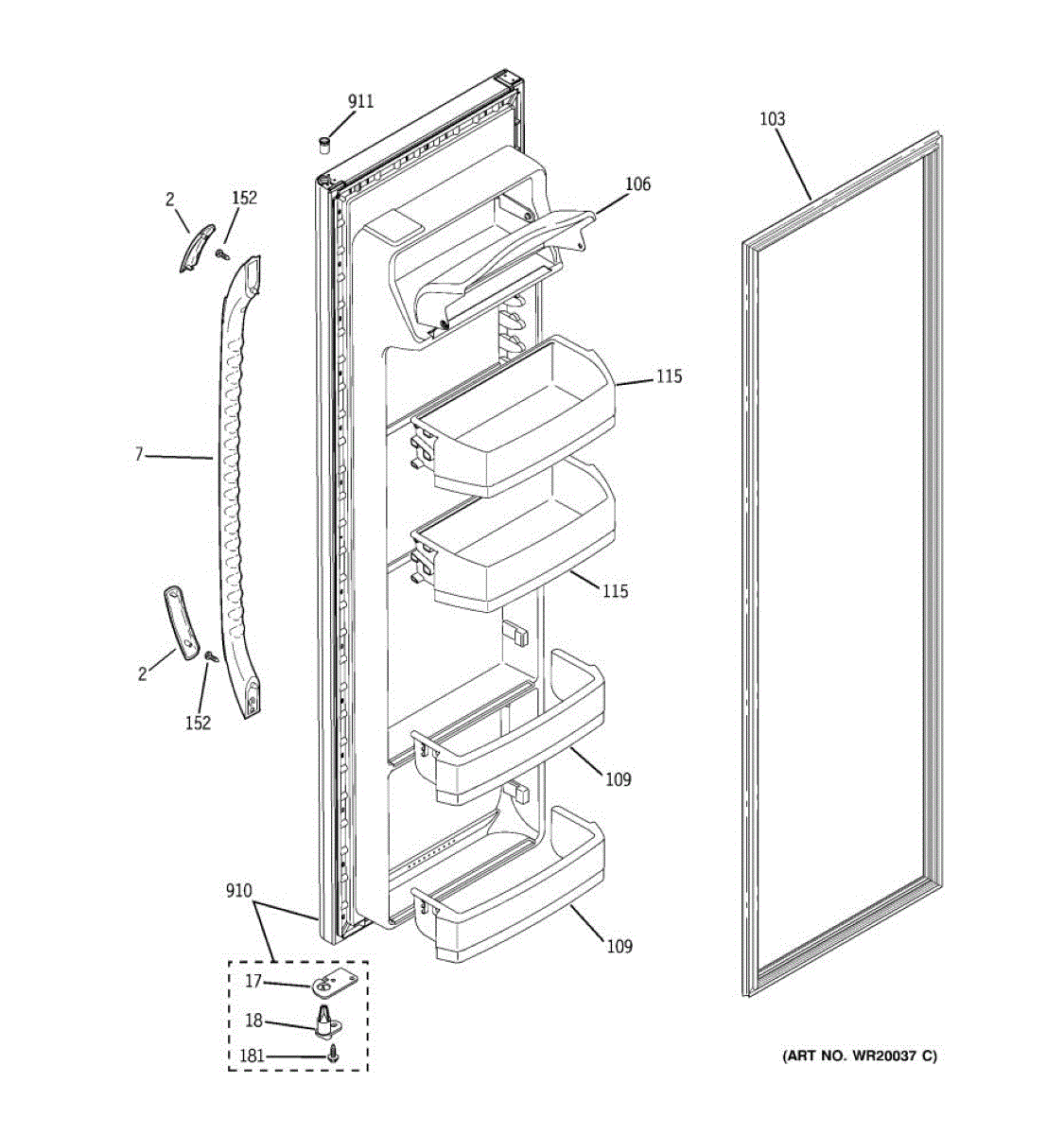 911
103
2
152
106
115
7
115
2
152
109
910
109
17
18
181
(ART NO. WR20037 C)