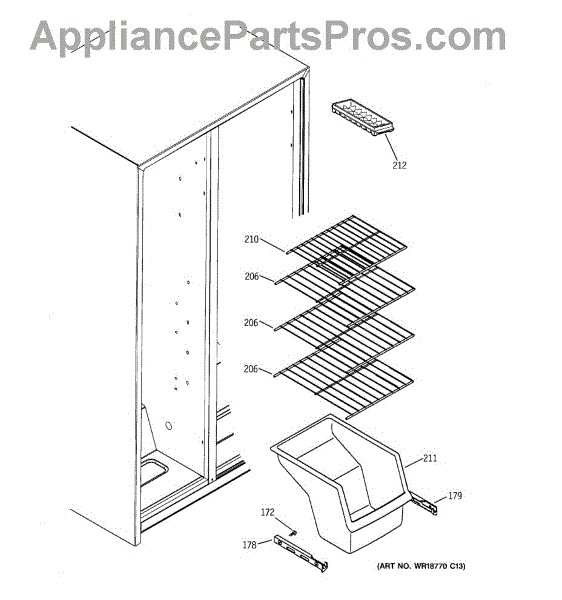 AppliancePartsPros.com

212

210

206

206

206

211

179

172

178

(ART NO. WR18770 C13)