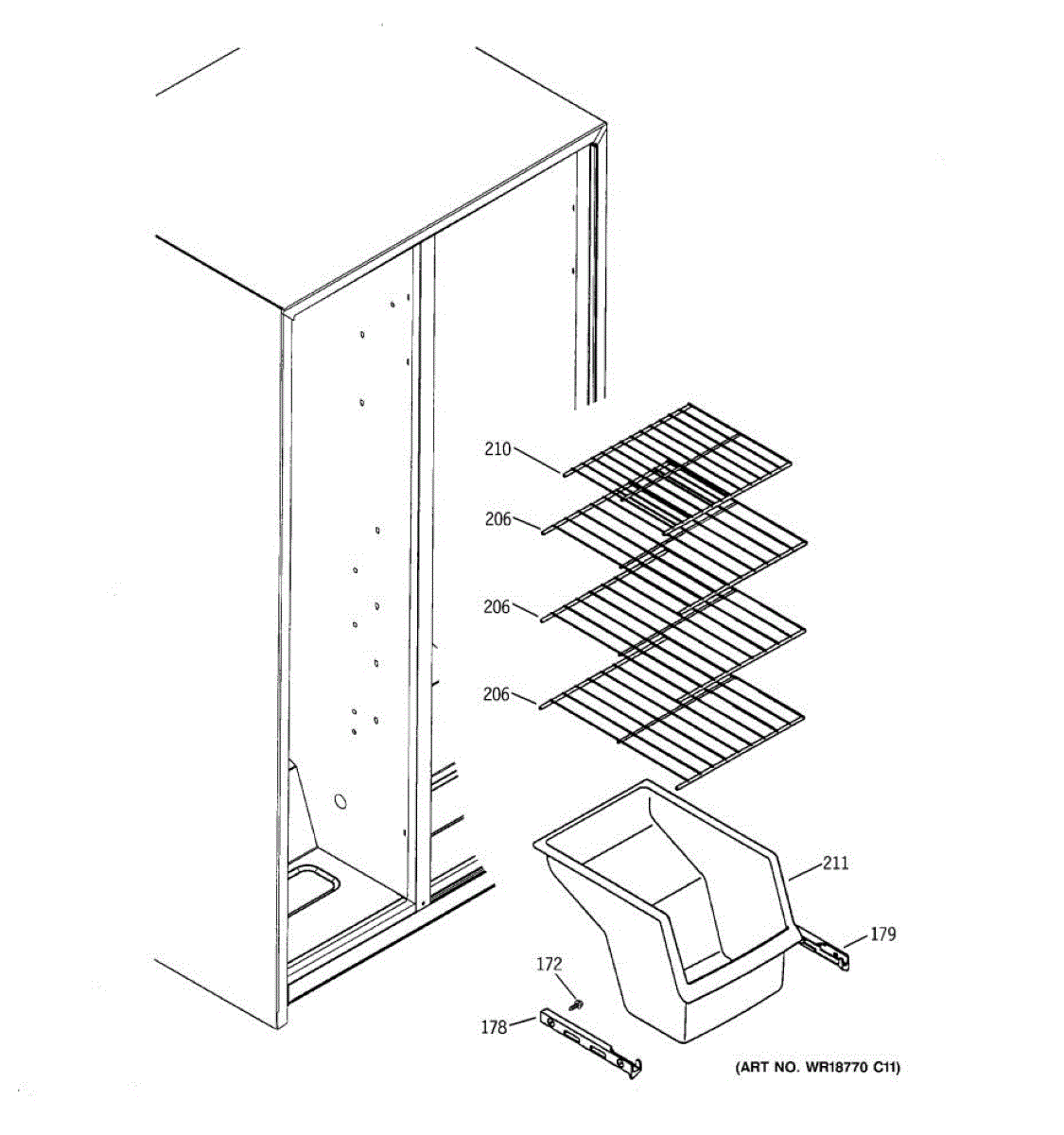 210

206

206

206

211

179

172

178

(ART NO. WR18770 C11)