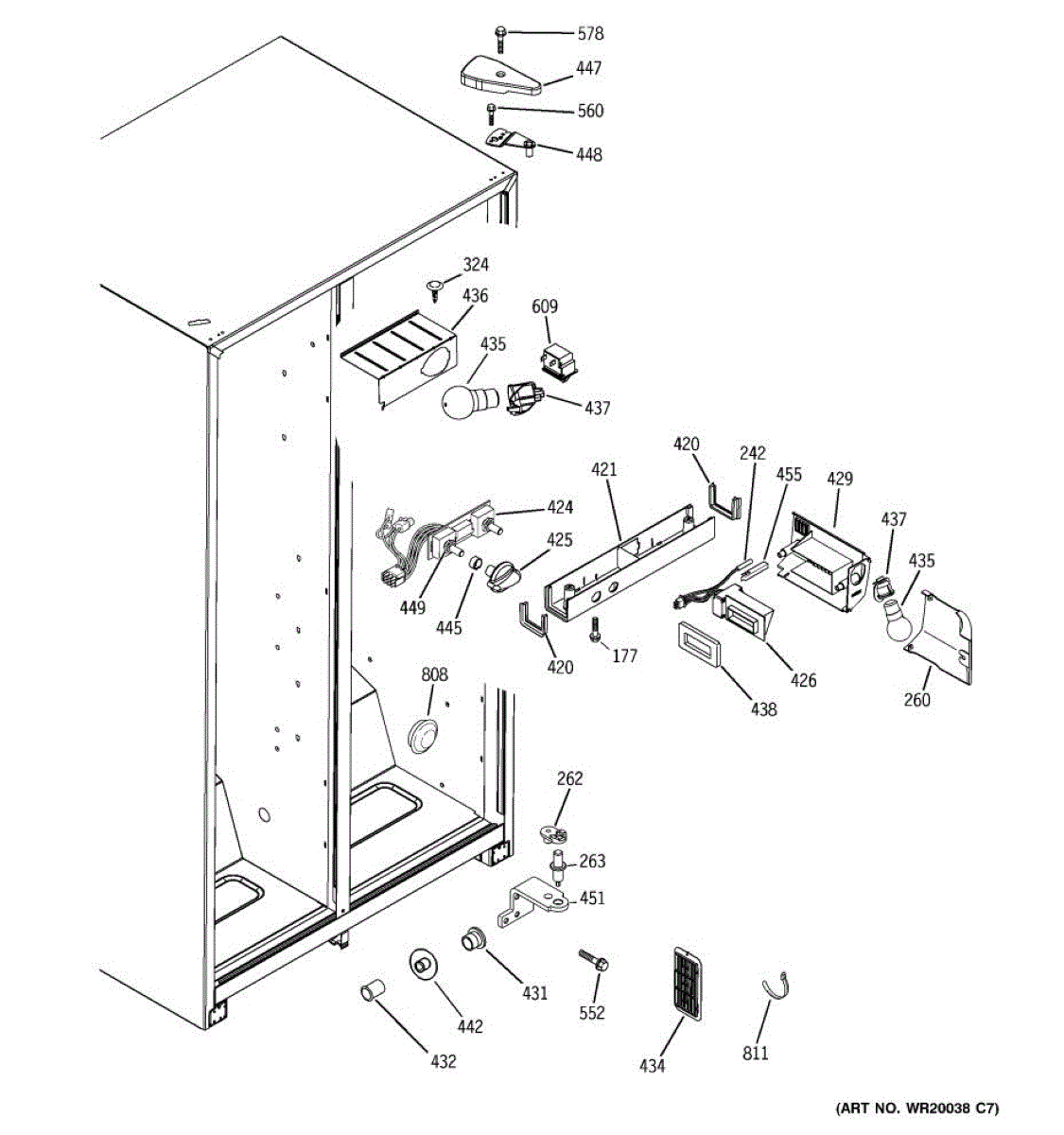 578
447
560
448
324
436
609
435
437
420
242
421
455
429
437
424
435
425
449
445
420
177
426
438
260
808
262
263
451
431
552
442
432
434
811
(ART NO. WR20038 C7)