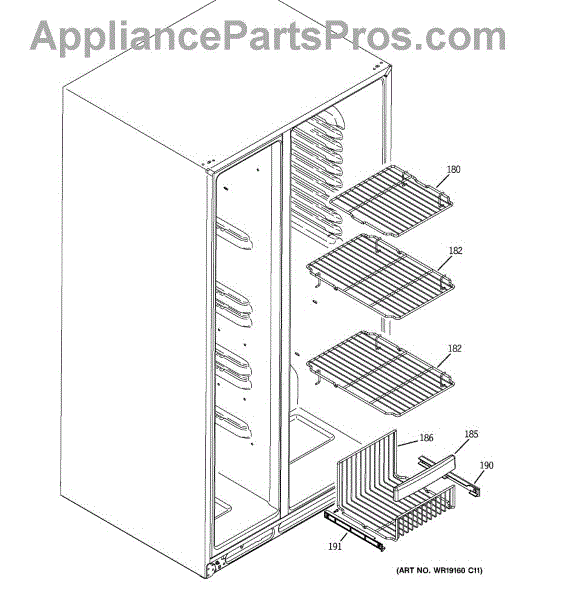 AppliancePartsPros.com

180

182

182

186

185

190

191

(ART NO. WR19160 C11)