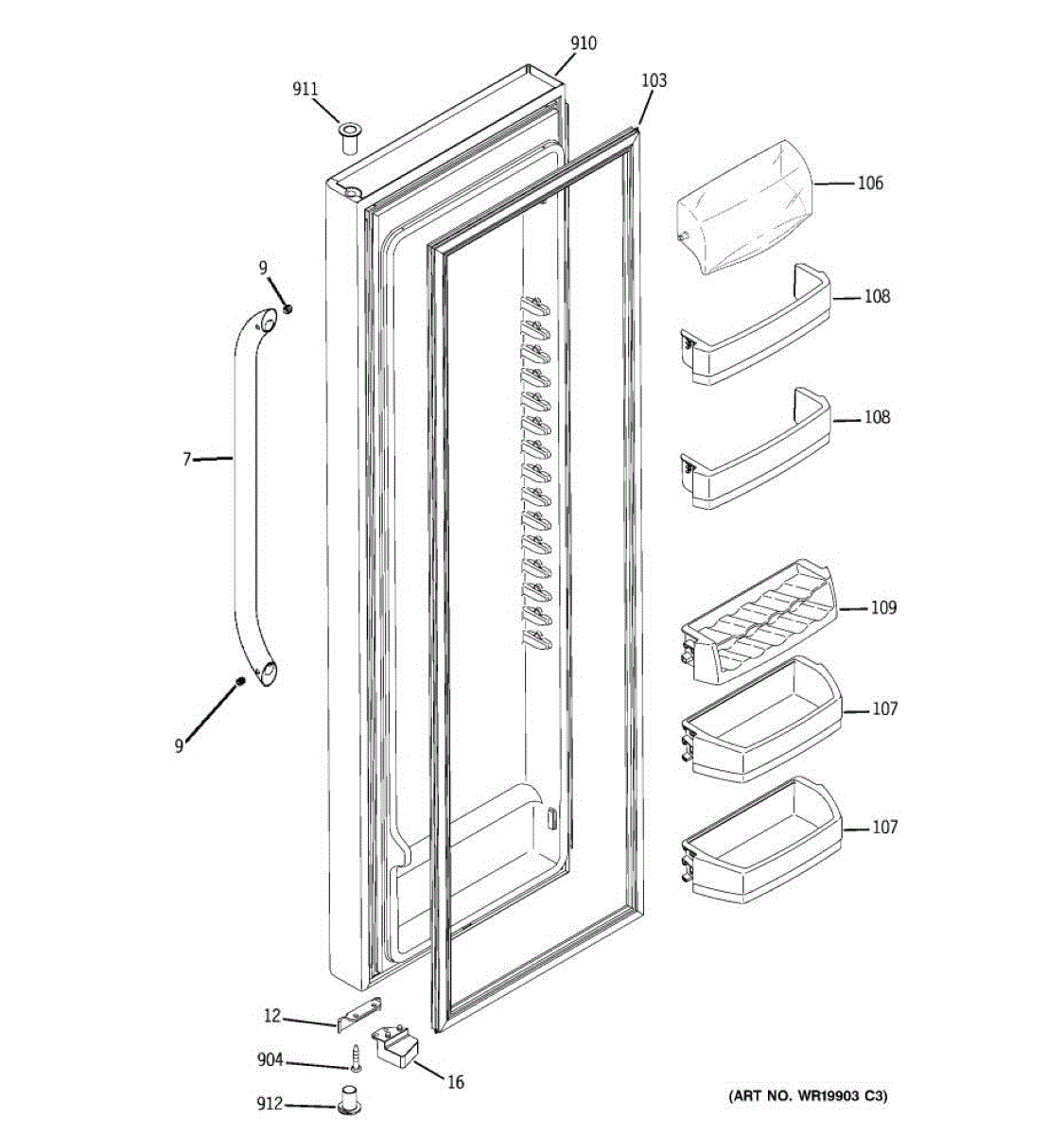 910
911
103
106
9
108
108
7
109
107
9
107
12
904
16
912
(ART NO. WR19903 C3)