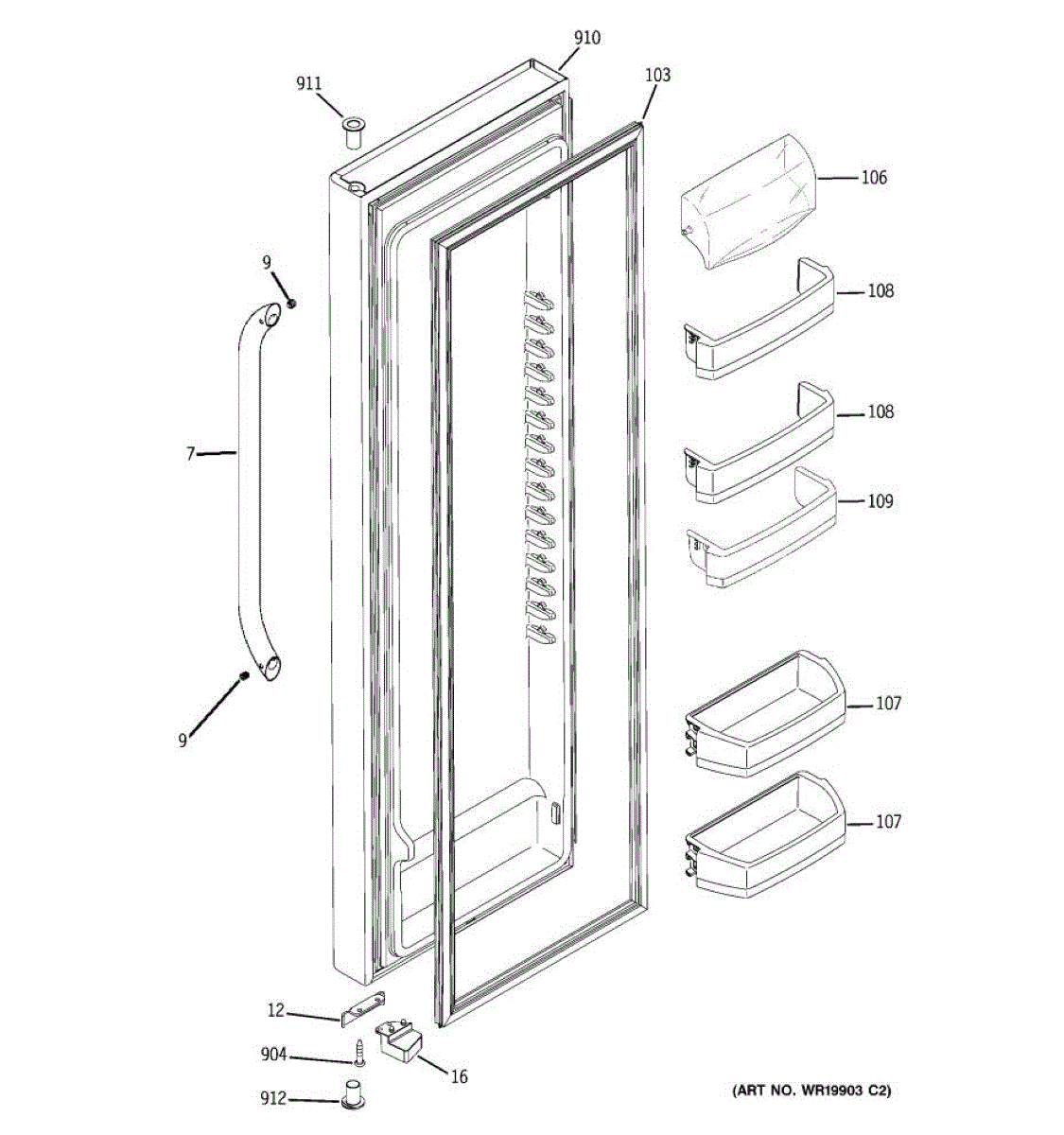 910
911
103
106
9
108
7
108
109
9
107
107
12
904
16
912
(ART NO. WR19903 C2)