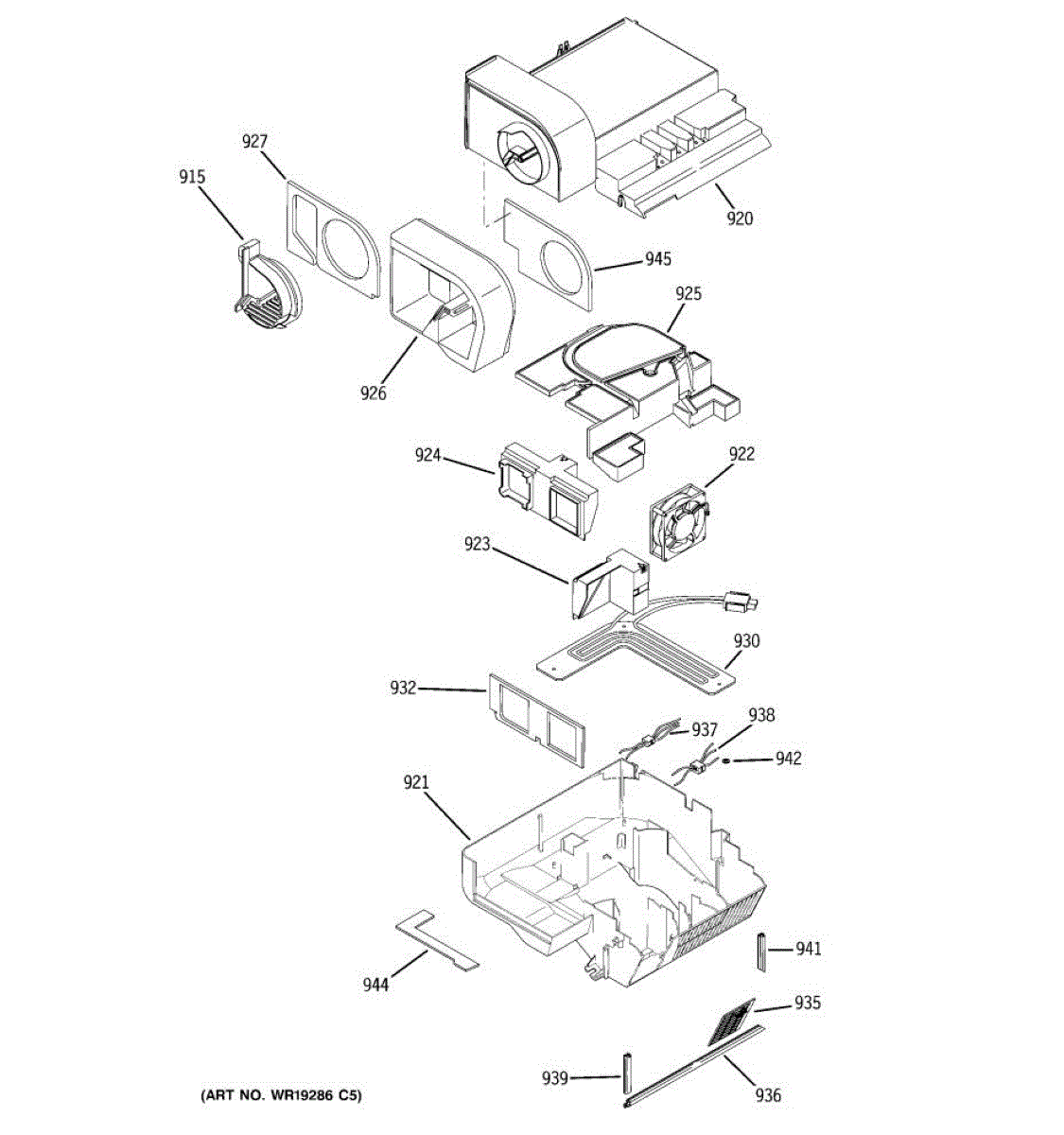 927
915
920
945
925
926
924
922
923
930
932
937
938
942
921
941
944
935
939
936
(ART NO. WR19286 C5)