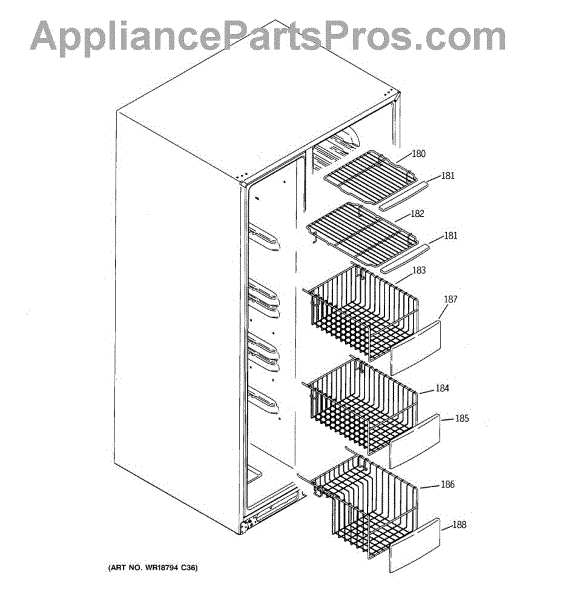 AppliancePartsPros.com

180
181
182
181
183
187
184
185
186
188

(ART NO. WR18794 C36)