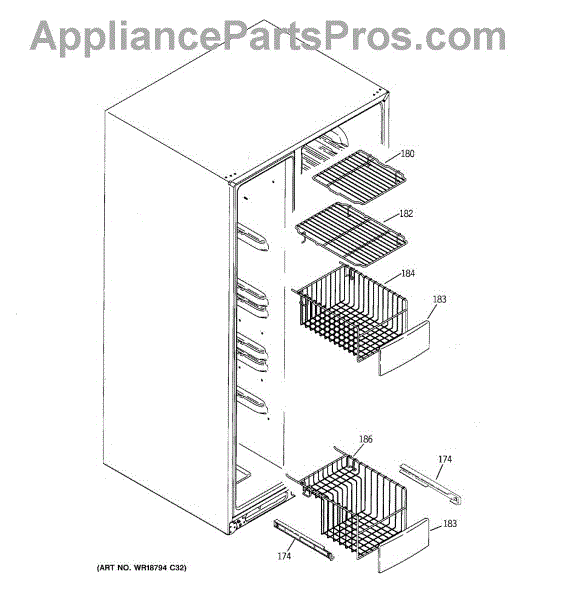 AppliancePartsPros.com

180

182

184

183

186

174

183

174

(ART NO. WR18794 C32)