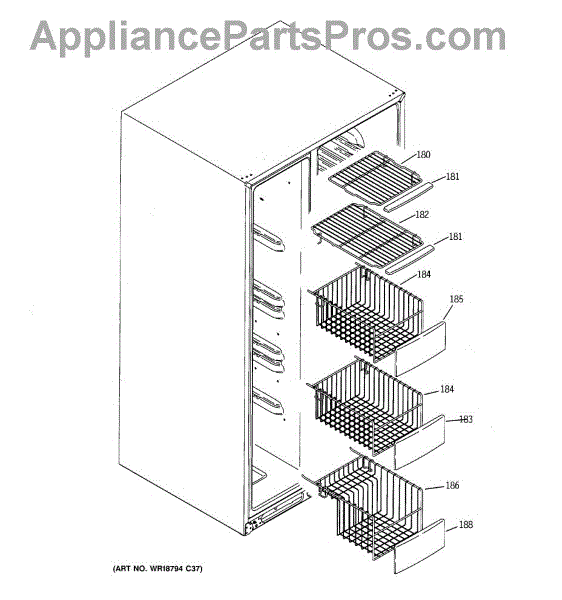 AppliancePartsPros.com

180
181
182
181
184
185
184
183
186
188

(ART NO. WR18794 C37)