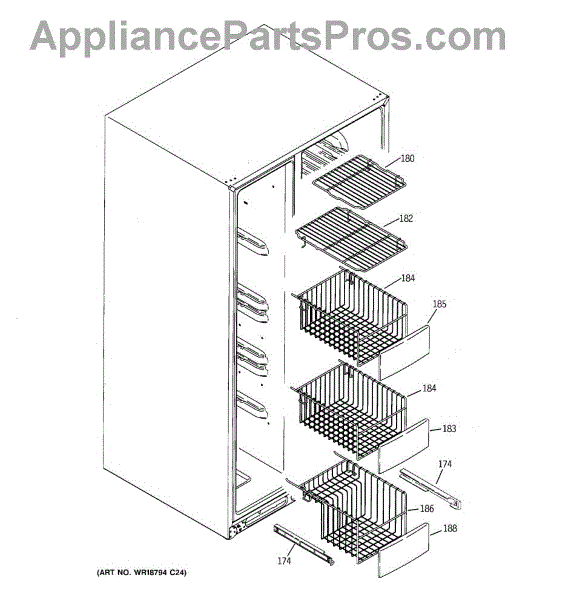 AppliancePartsPros.com

180

182

184

185

184

183

174

186

188

174

(ART NO. WR18794 C24)