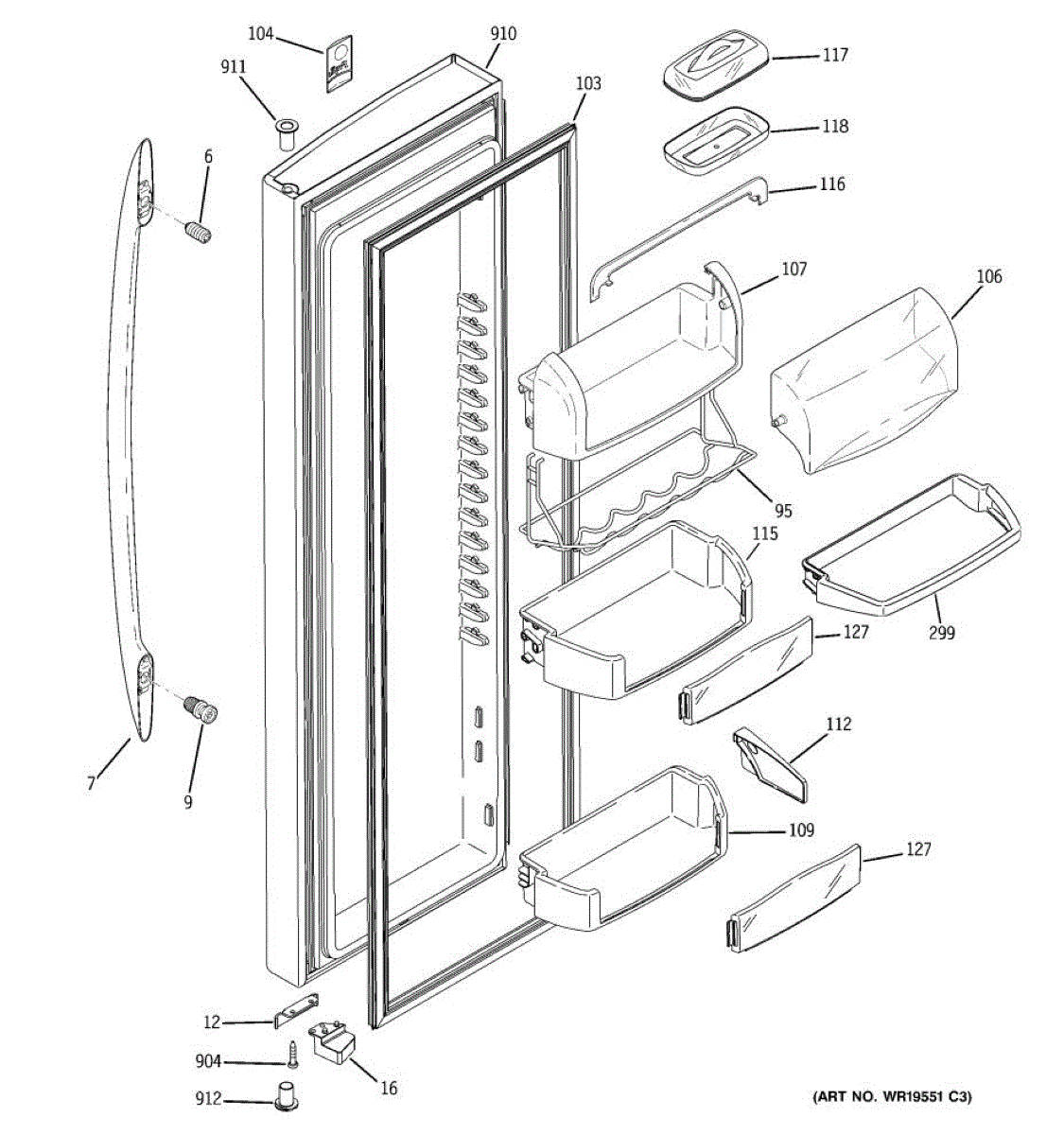 104
910
911
103
117
118
116
6
107
106
95
115
127
299
112
7
9
109
127
12
904
16
912
(ART NO. WR19551 C3)