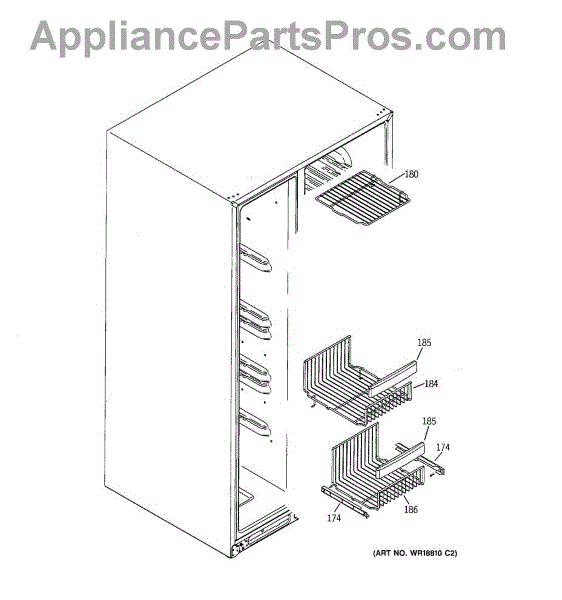 AppliancePartsPros.com

180

185

184

185

174

174

186

(ART NO. WR18810 C2)