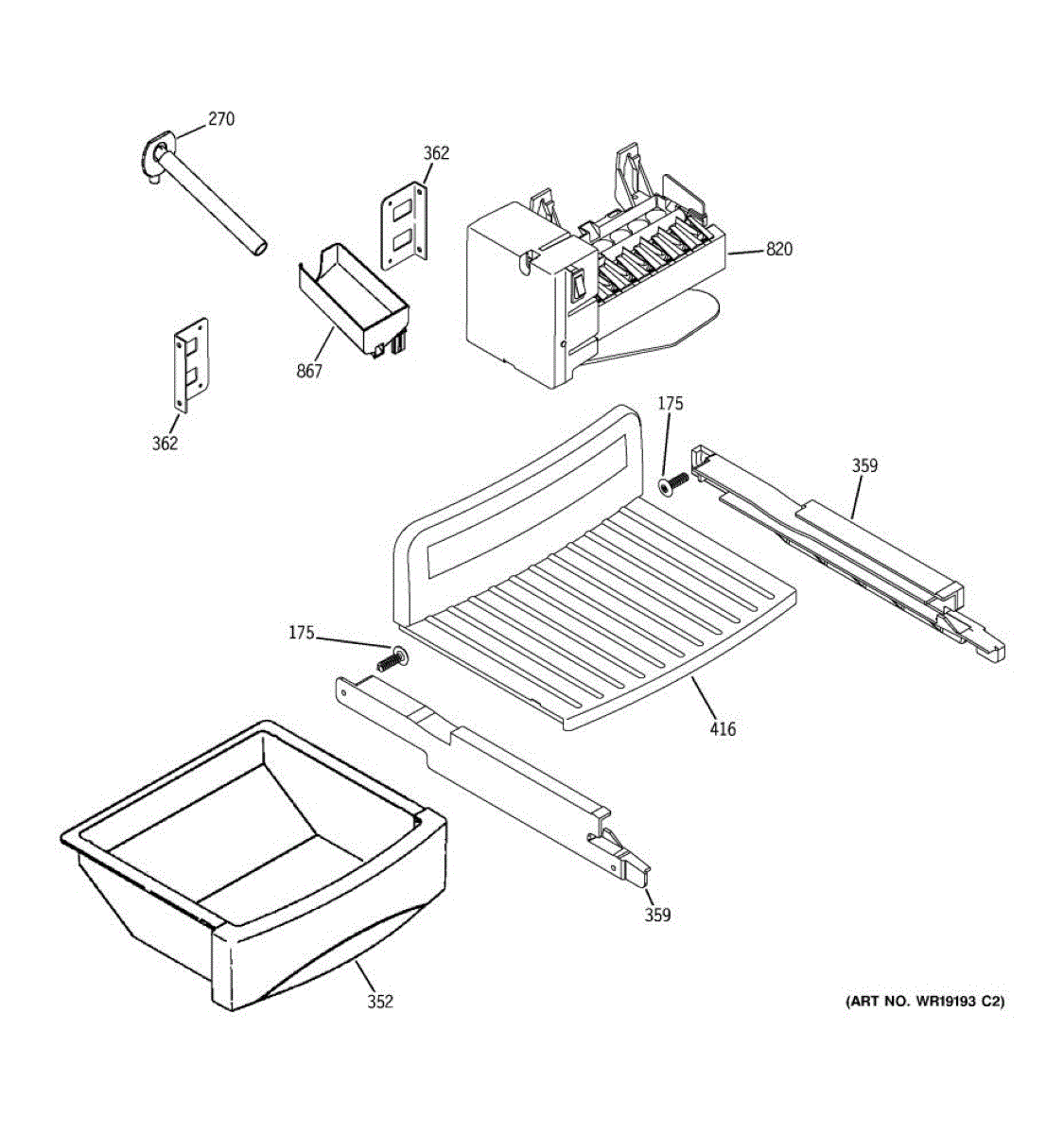 270

362

820

867

362

175

359

175

416

359

352

(ART NO. WR19193 C2)