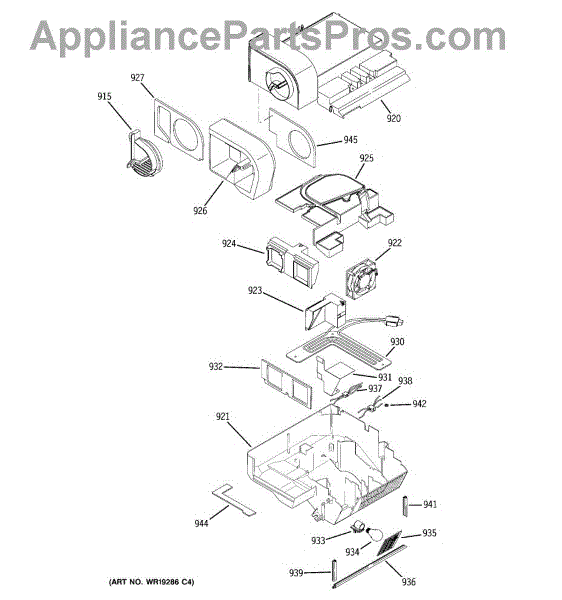 AppliancePartsPros.com

927
915
920
945
925
926
924
922
923
930
932
931
937
938
942
921
941
944
933
935
934
939
936

(ART NO. WR19286 C4)