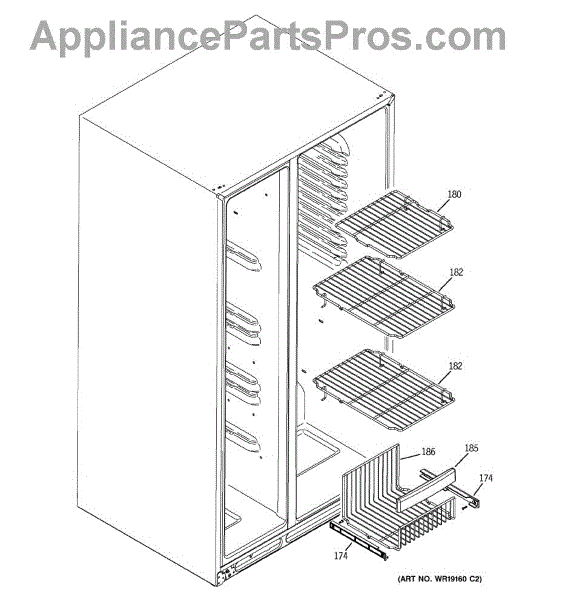 AppliancePartsPros.com

180

182

182

186

185

174

174

(ART NO. WR19160 C2)