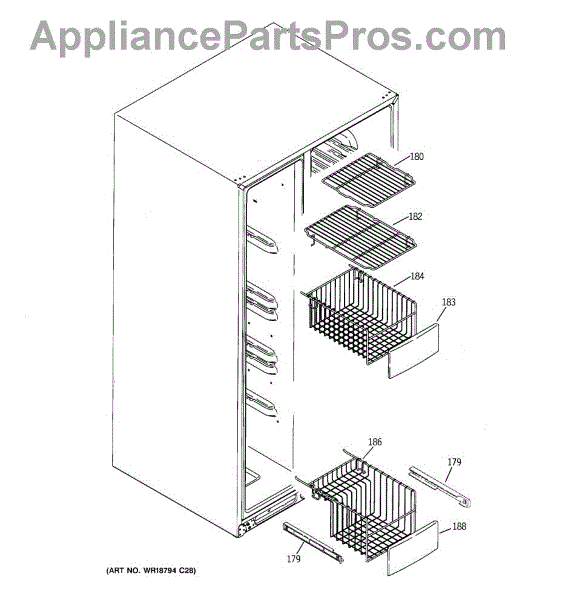 AppliancePartsPros.com

180
182
184
183
186
179
188
179

(ART NO. WR18794 C28)