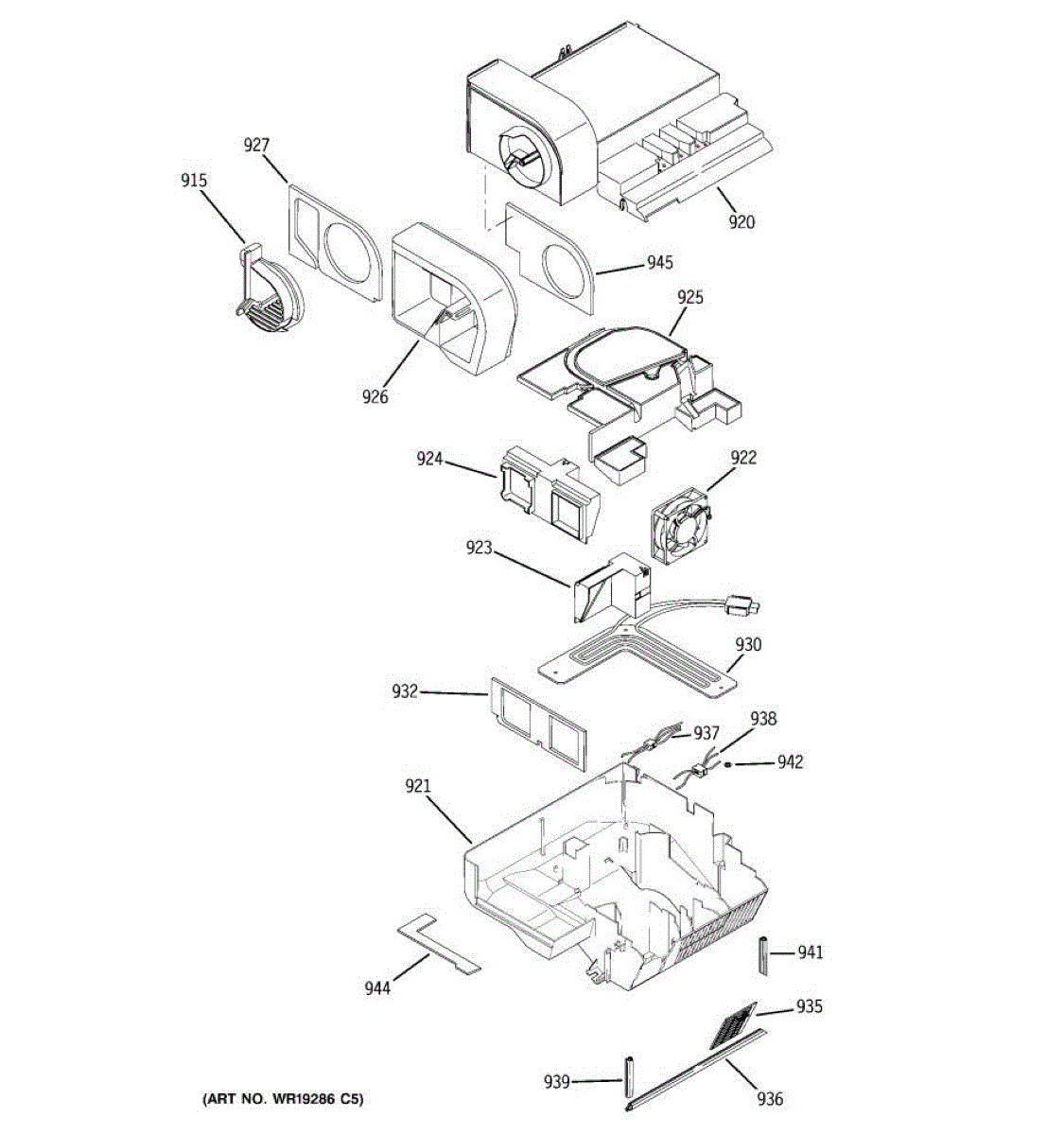 927
915
920
945
925
926
924
922
923
930
932
937
938
942
921
941
944
935
939
936
(ART NO. WR19286 C5)