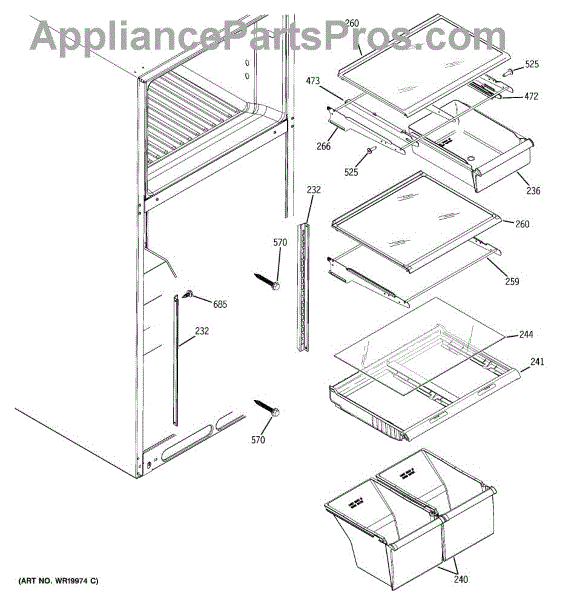 AppliancePartsPros.com

260
525
473
472
266
525
236
232
260
570
259
685
232
244
241
570
240
(ART NO. WR19974 C)