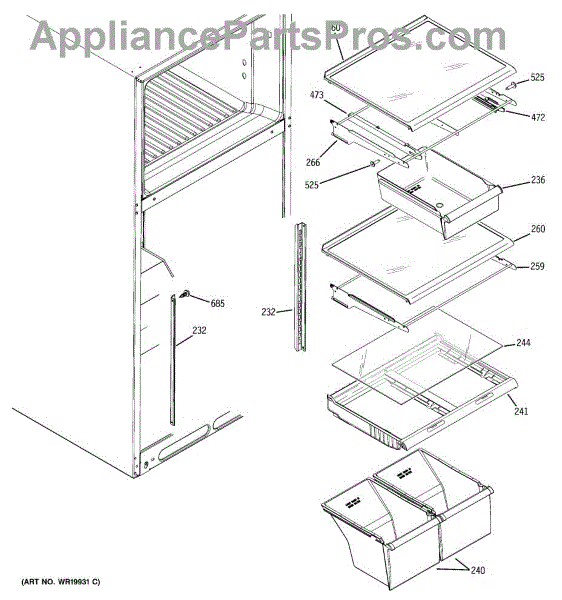 AppliancePartsPros.com

60
525
473
472
266
525
236
260
259
685
232
232
244
241
240

(ART NO. WR19931 C)