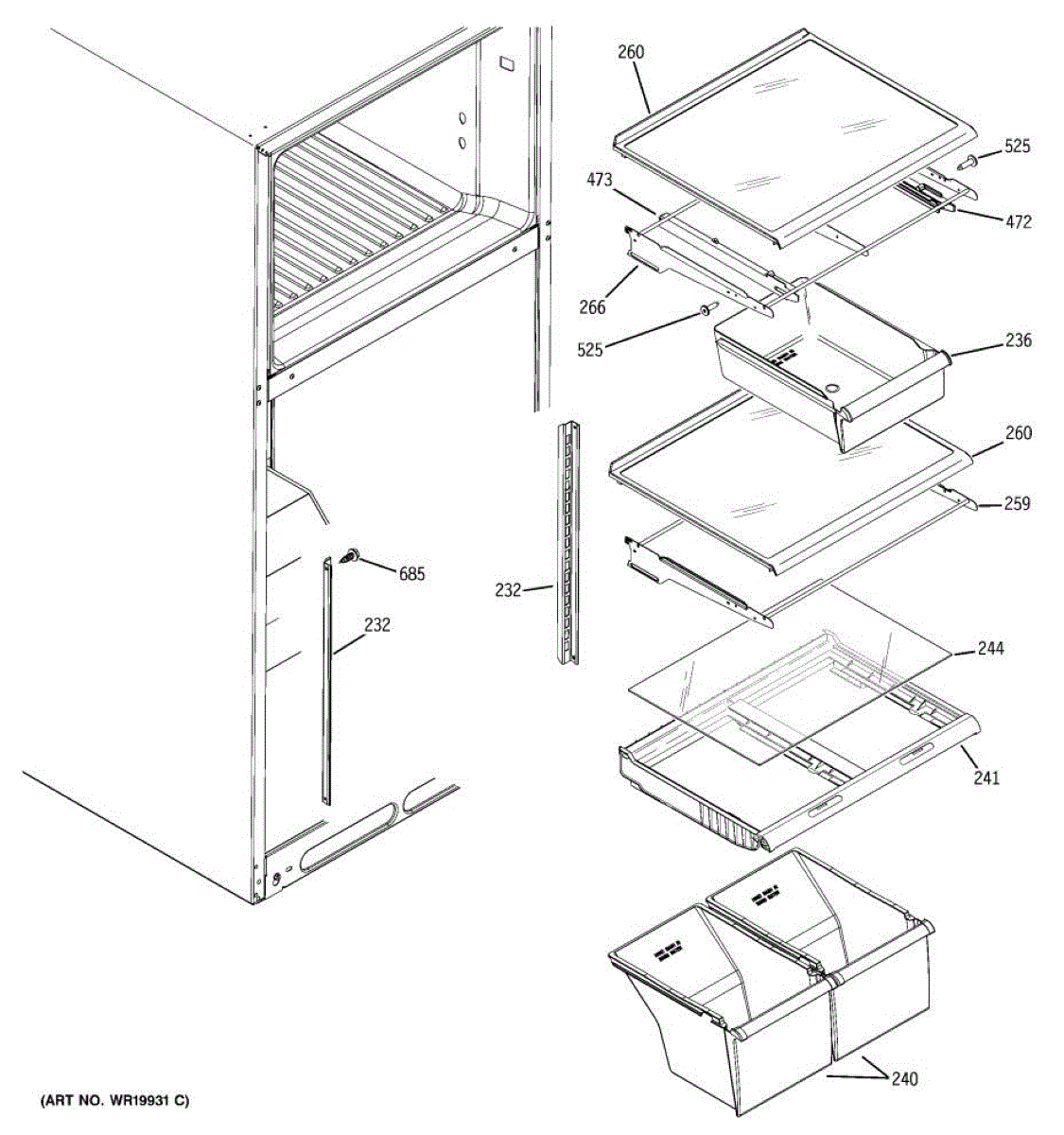 260
525
473
472
266
525
236
260
259
685
232
232
244
241
240
(ART NO. WR19931 C)