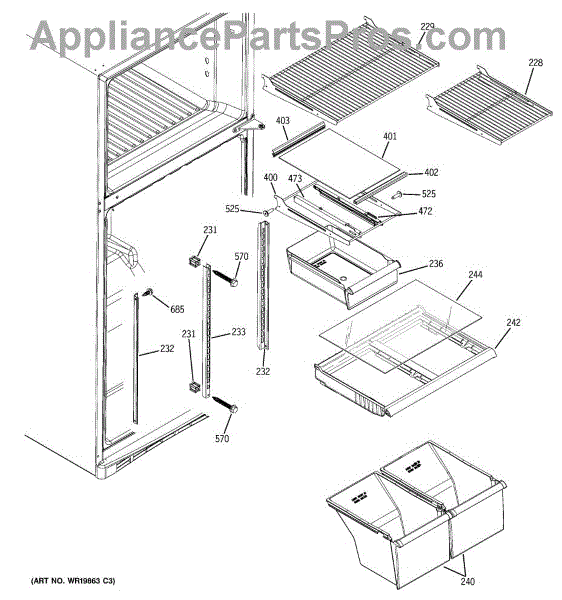 AppliancePartsPros.com

229
228
403
401
402
400
473
525
525
472
231
570
236
244
685
242
231
233
232
232
570
240
(ART NO. WR19863 C3)