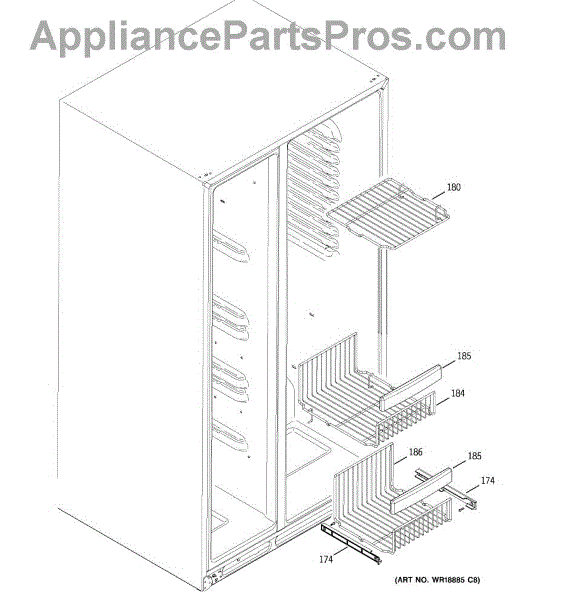 AppliancePartsPros.com

180

185

184

186

185

174

174

(ART NO. WR18885 C8)