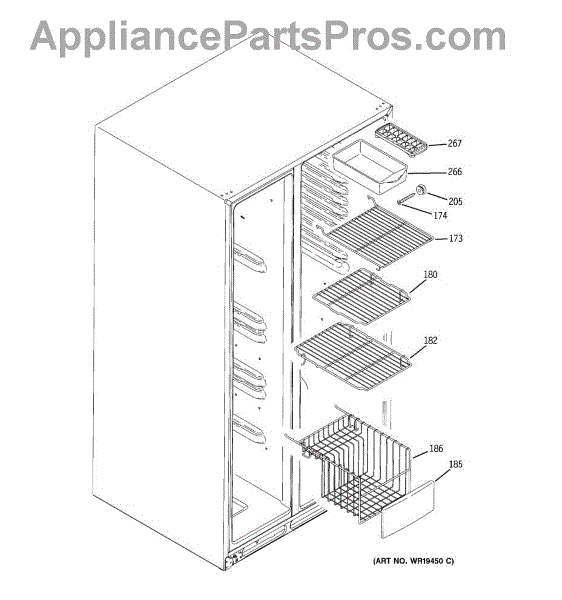 AppliancePartsPros.com

267
266
205
174
173
180
182
186
185

(ART NO. WR19450 C)