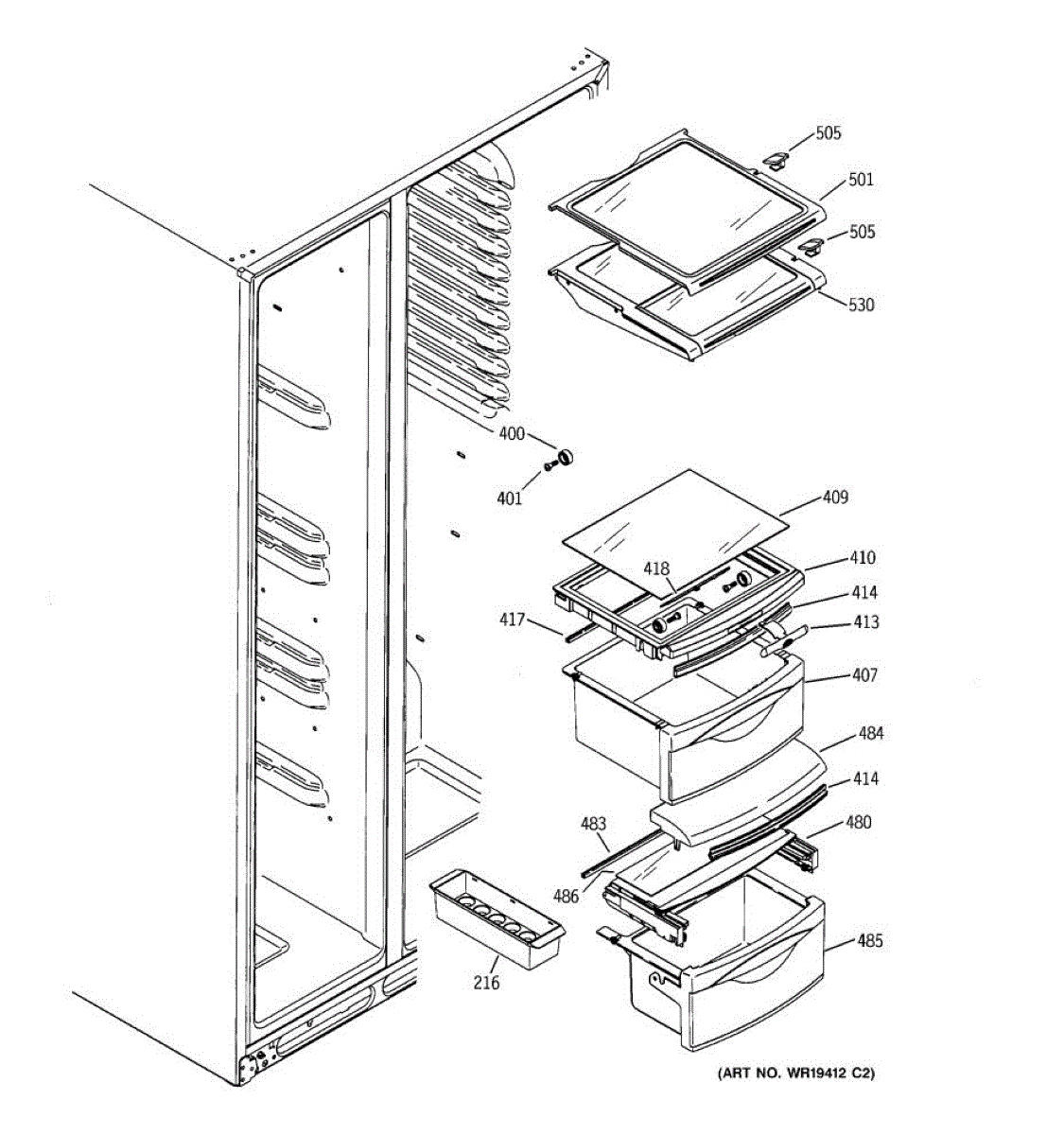 505
501
505
530
400
401
409
418
410
414
417
413
407
484
414
483
480
486
485
216
(ART NO. WR19412 C2)