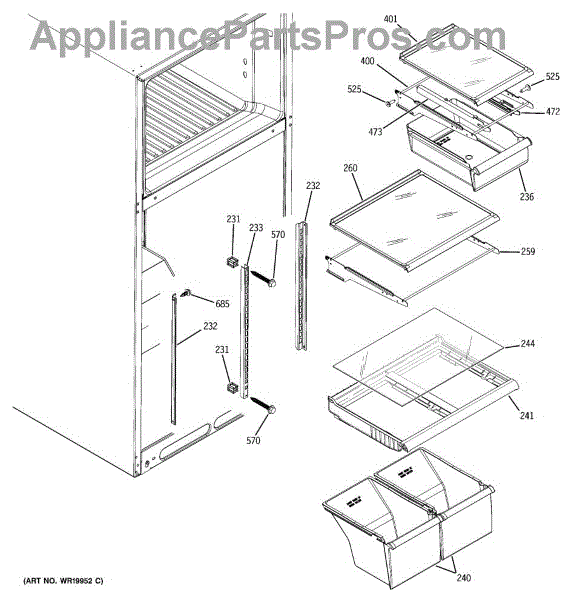 AppliancePartsPros.com

401
400
525
525
472
473
236
260
232
231
233
570
259
685
232
231
244
241
570
240

(ART NO. WR19952 C)