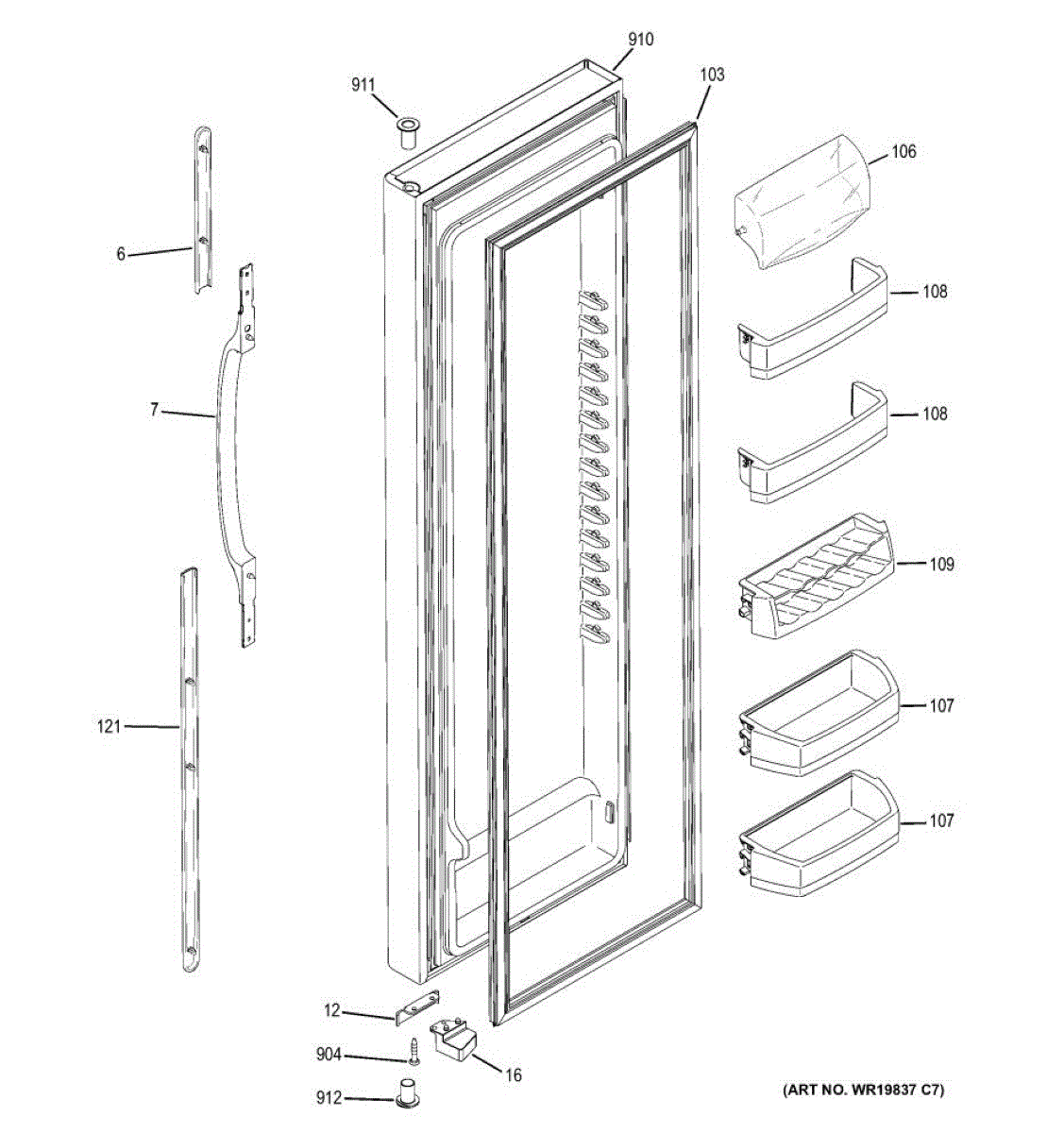 910
911
103
106
6
108
7
108
109
121
107
107
12
904
16
912
(ART NO. WR19837 C7)