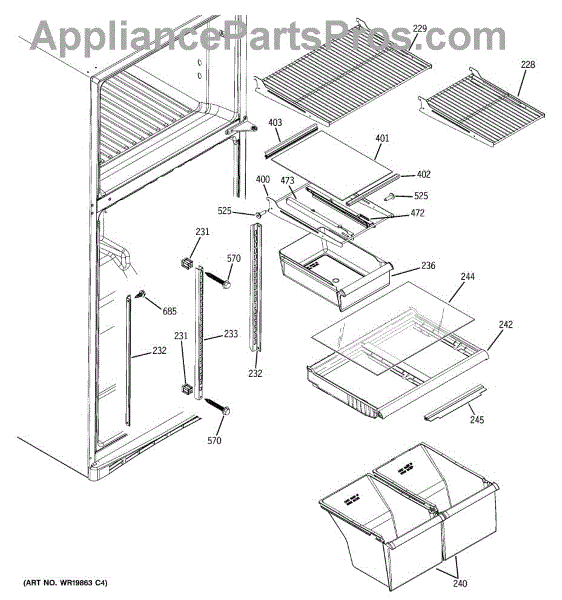 AppliancePartsPros.com

229
228
403
401
402
400
473
525
525
472
231
570
236
244
685
242
231
233
232
232
245
570
240

(ART NO. WR19863 C4)