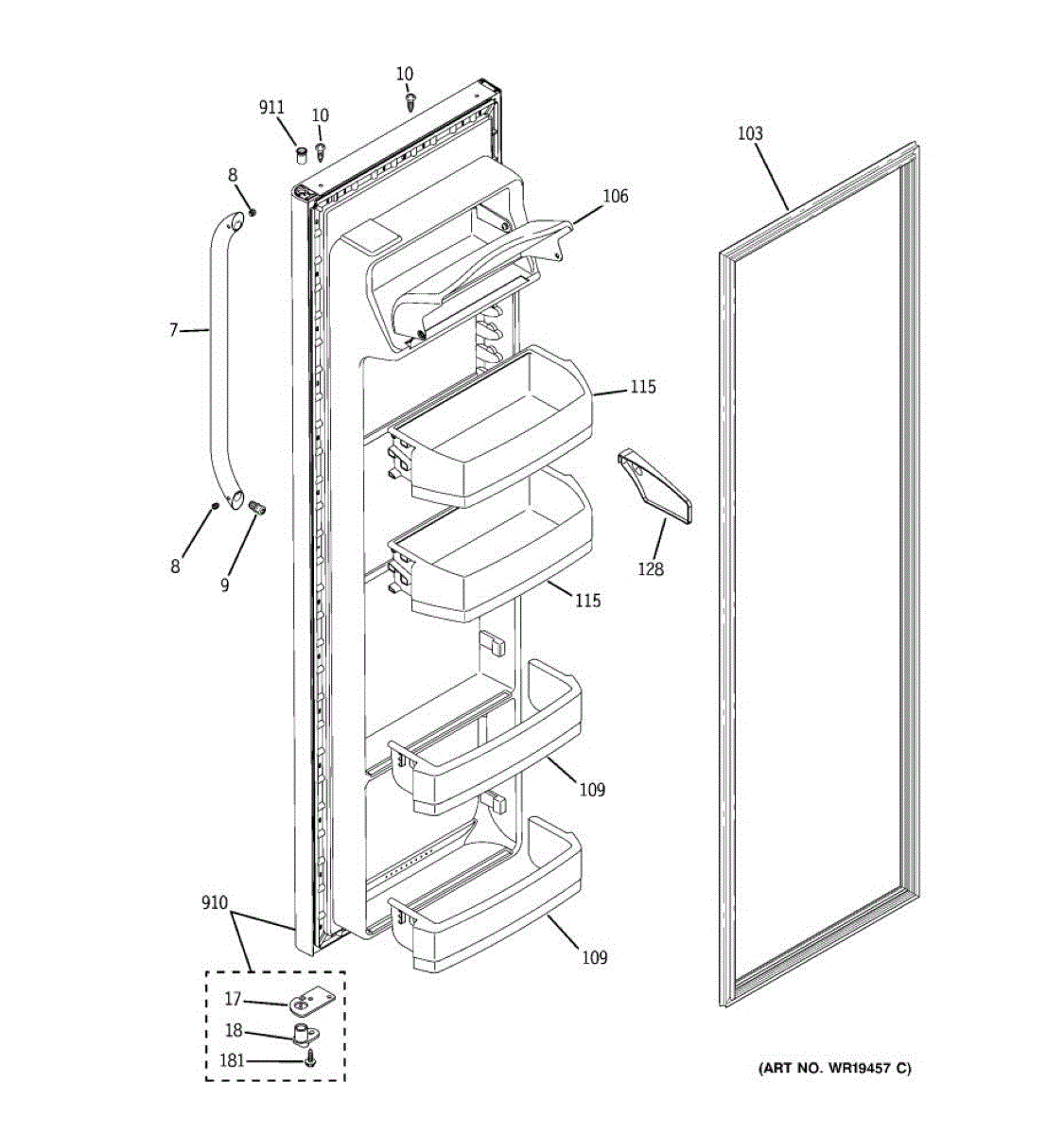 10
911
10
103
8
106
7
115
128
8
9
115
109
910
109
17
18
181
(ART NO. WR19457 C)