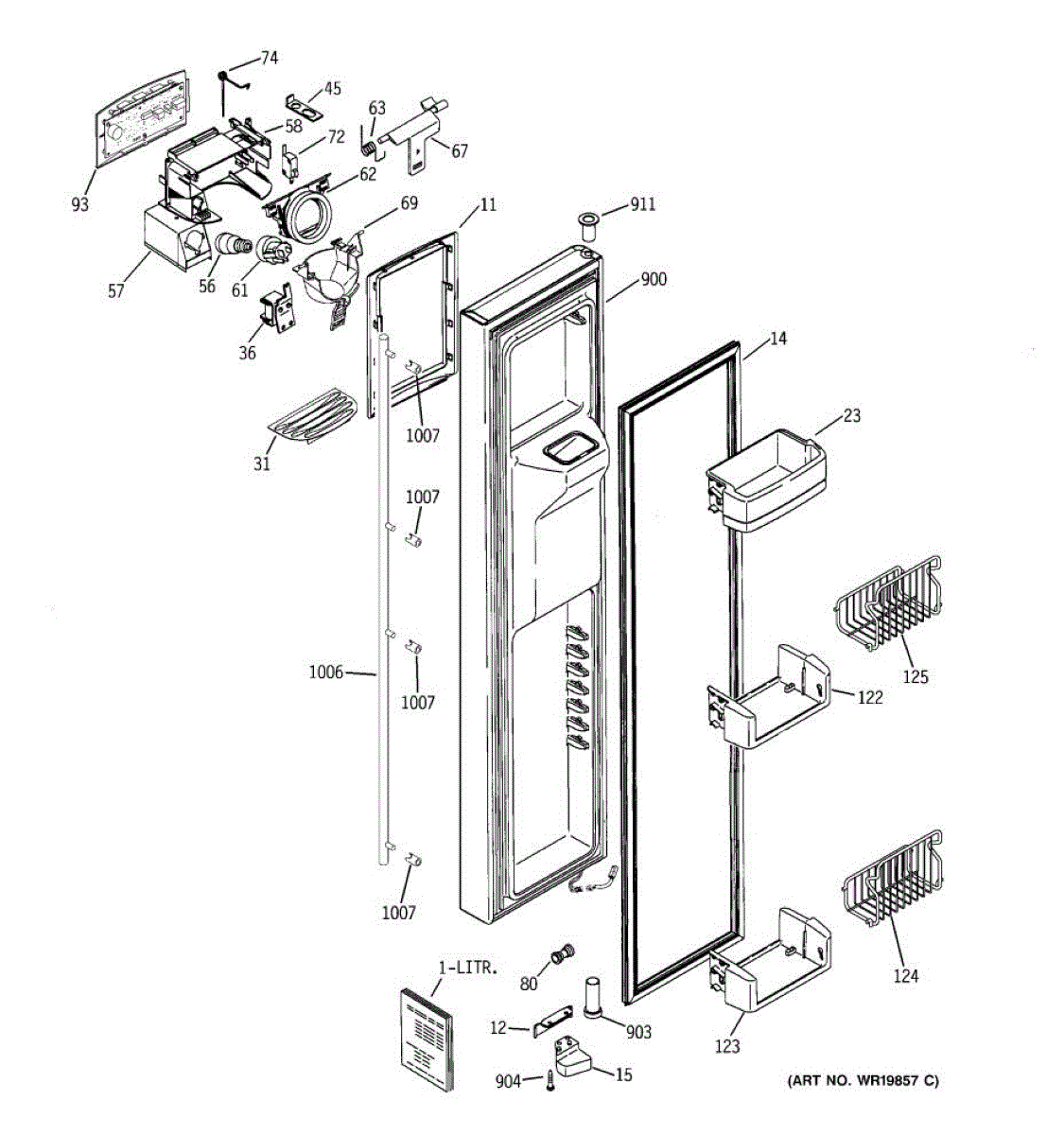 74
45
63
58
72
67
93
62
69
11
911
57
56
61
900
36
14
1007
23
31
1007
125
1006
1007
122
1007
1-LITR.
80
124
12
903
123
904
15
(ART NO. WR19857 C)