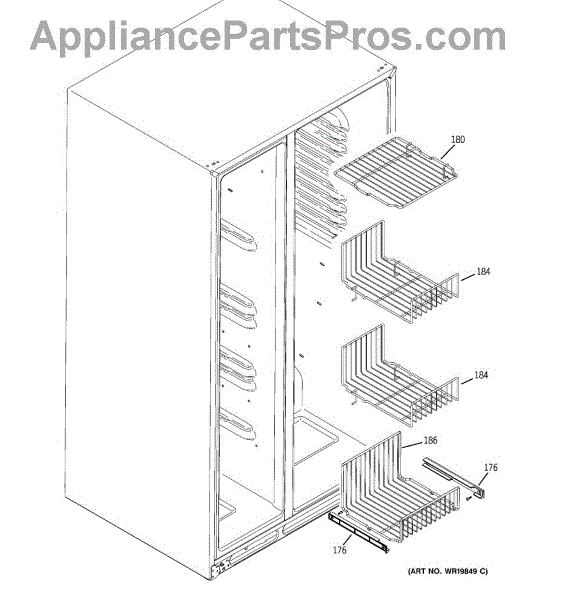 AppliancePartsPros.com

180

184

184

186

176

176

(ART NO. WR19849 C)