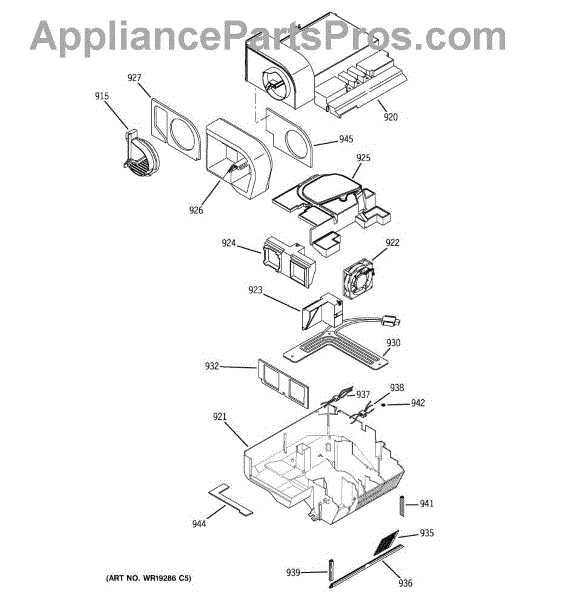 AppliancePartsPros.com

927
915
920
945
925
926
924
922
923
930
932
937
938
942
921
941
944
935
939
936
(ART NO. WR19286 C5)