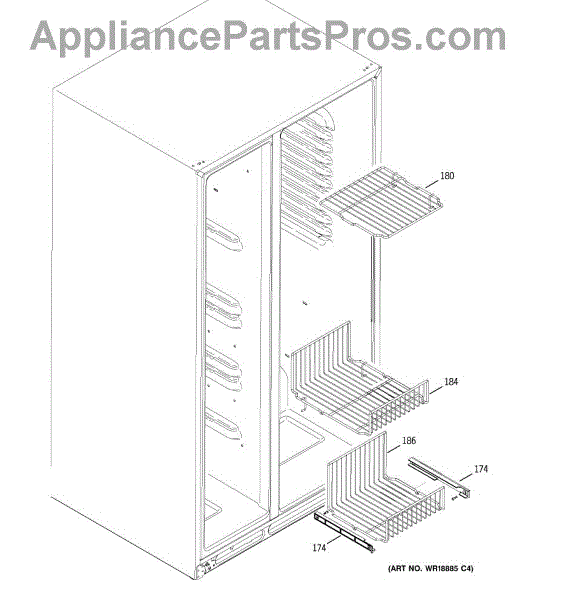 AppliancePartsPros.com

180

184

186

174

174

(ART NO. WR18885 C4)