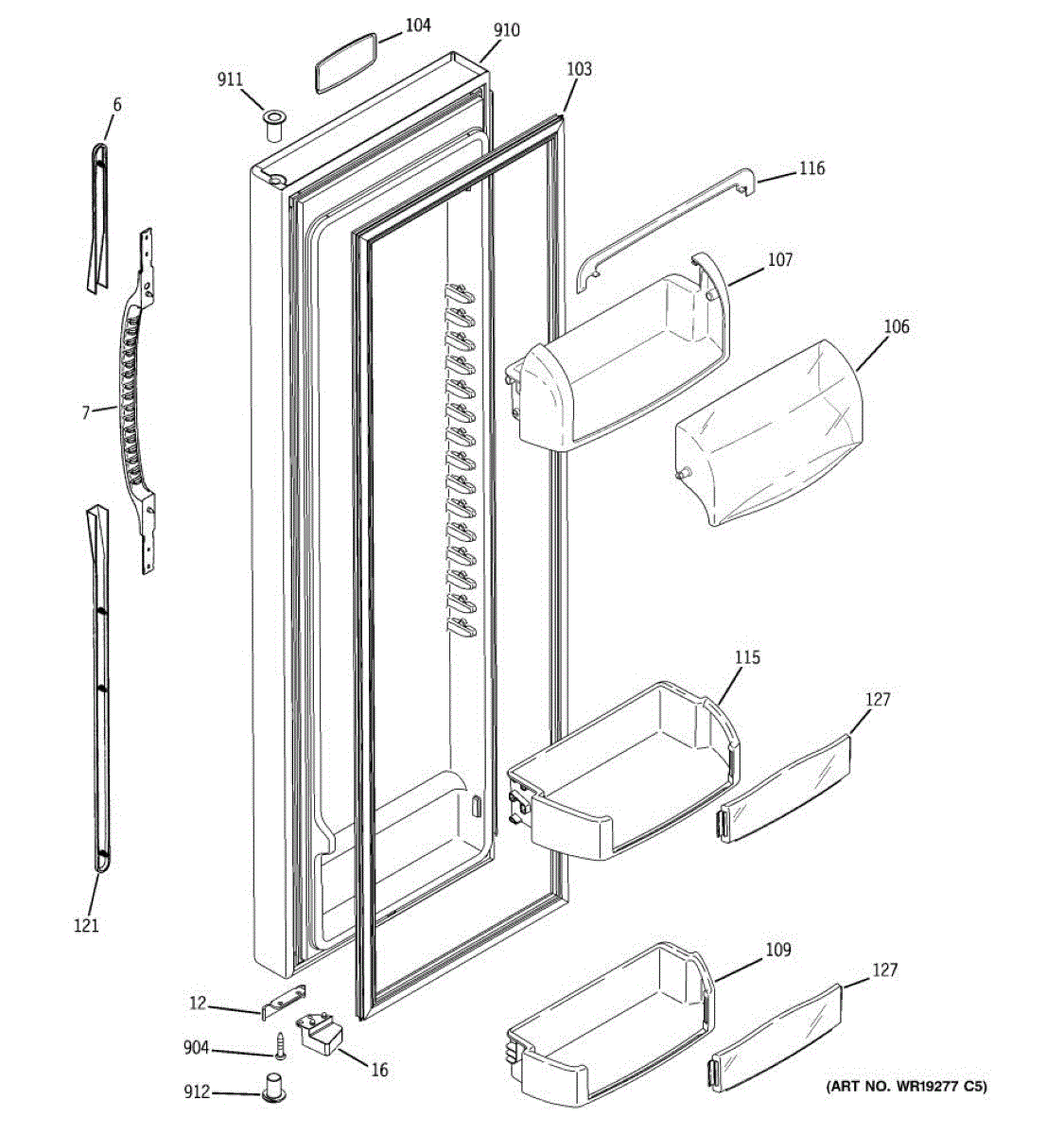 104
910
911
103
6
116
107
106
7
115
127
121
109
127
12
904
16
912
(ART NO. WR19277 C5)