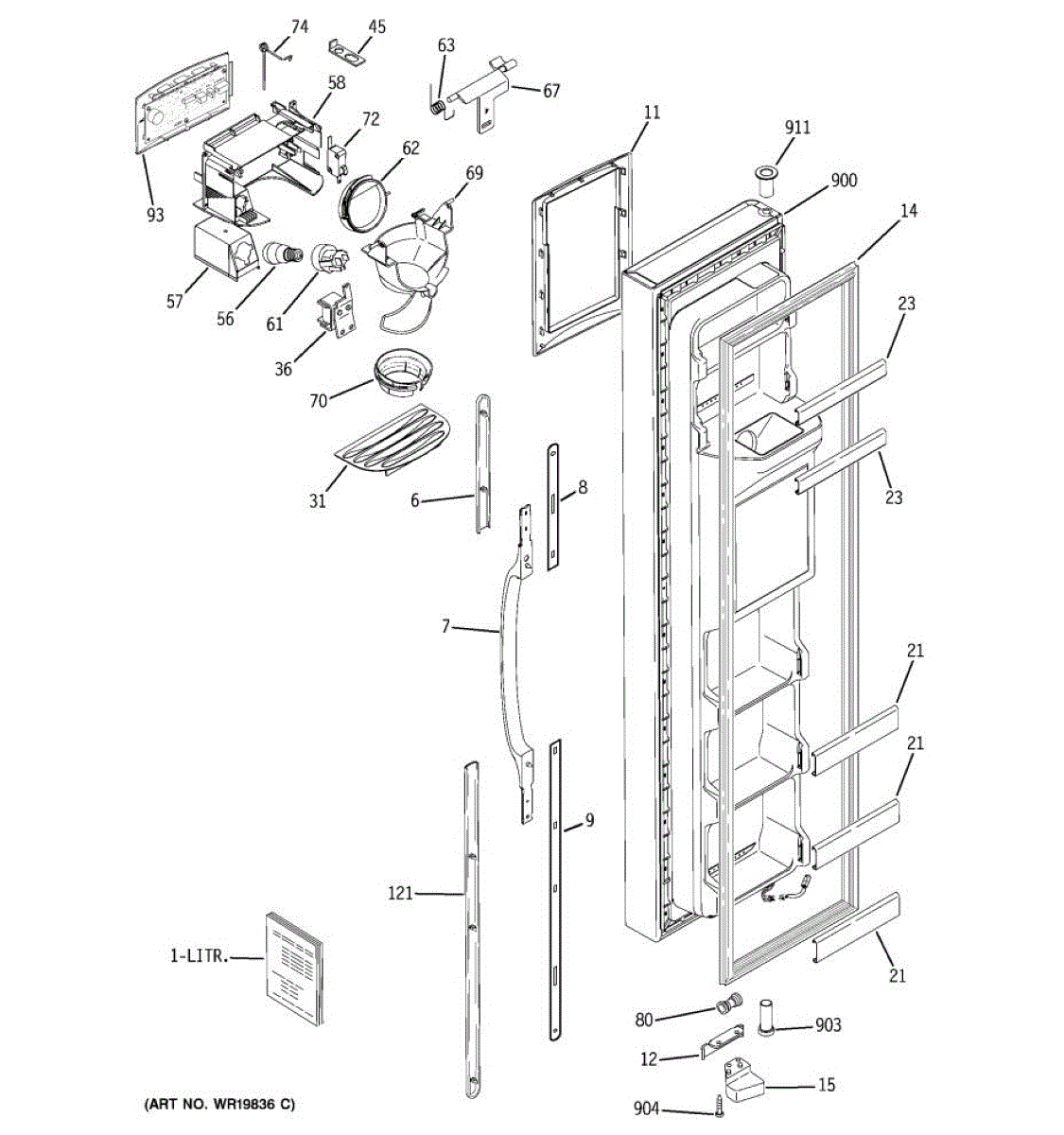 74
45
63
67
58
72
62
69
11
911
900
14
93
57
56
61
36
70
31
6
8
23
23
7
21
21
9
121
1-LITR.
21
80
903
12
15
904
(ART NO. WR19836 C)