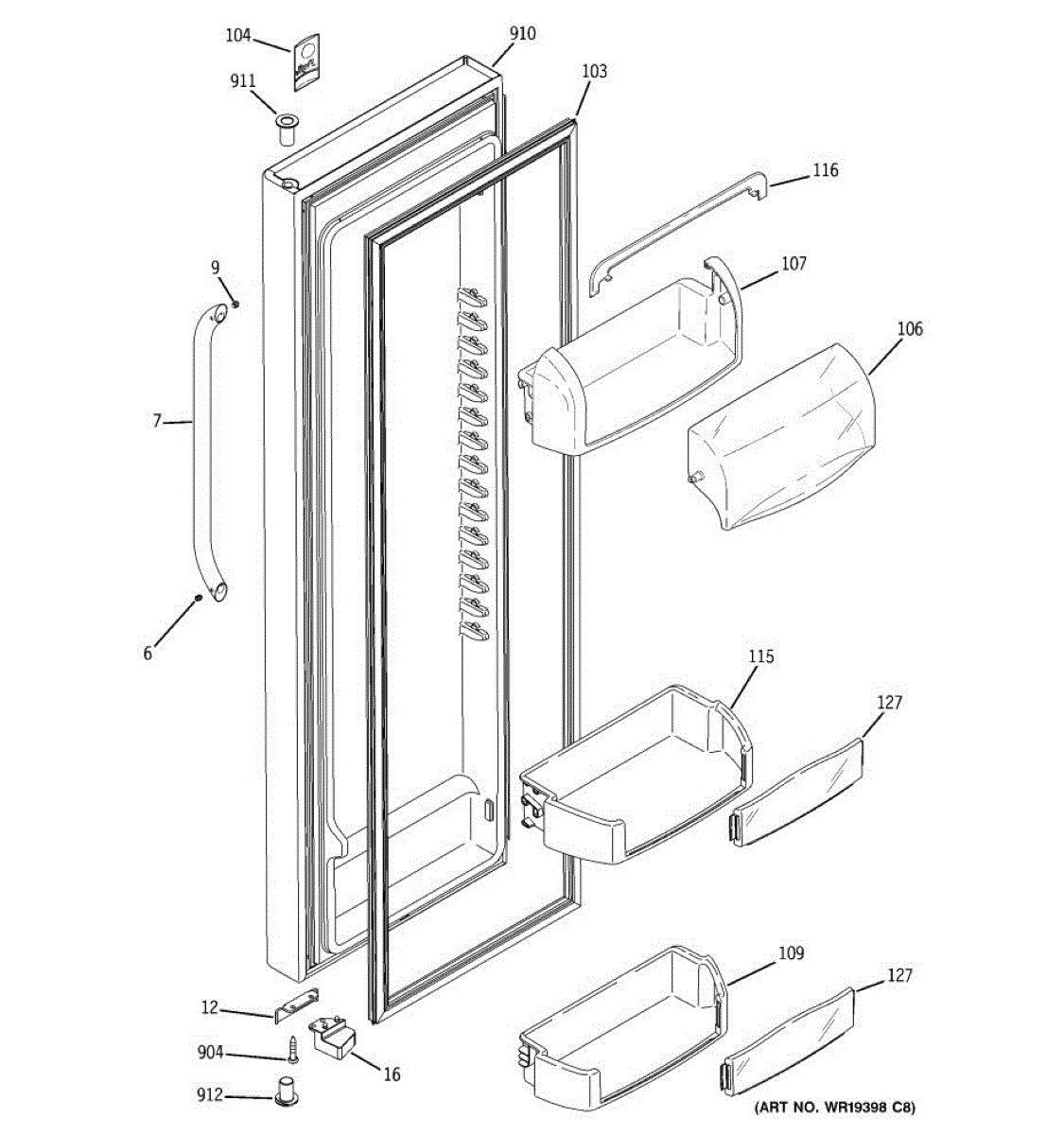 104
910
911
103
116
9
107
106
7
6
115
127
109
127
12
904
16
912
(ART NO. WR19398 C8)