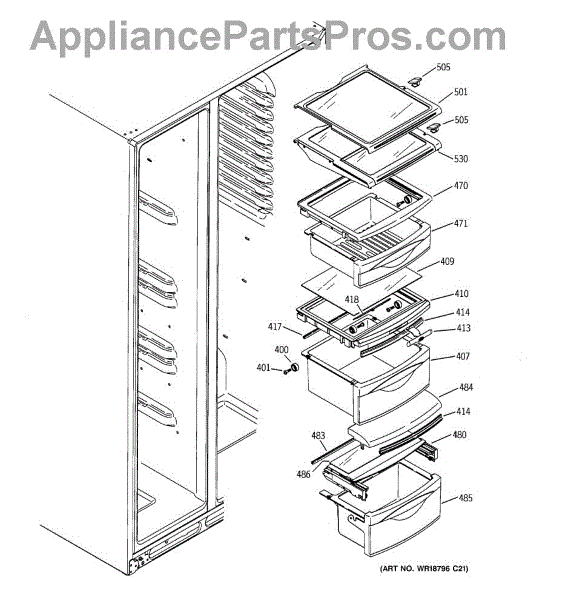 AppliancePartsPros.com

505
501
505
530
470
471
409
418
410
414
417
413
400
401
407
484
414
483
480
486
485

(ART NO. WR18796 C21)