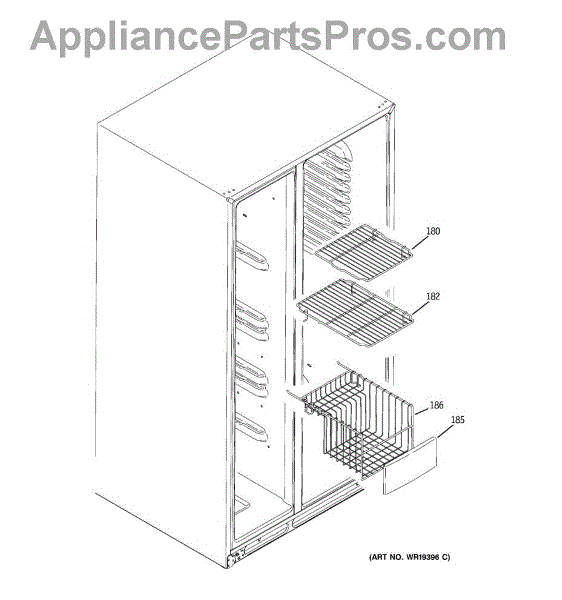 AppliancePartsPros.com

180

182

186

185

(ART NO. WR19396 C)