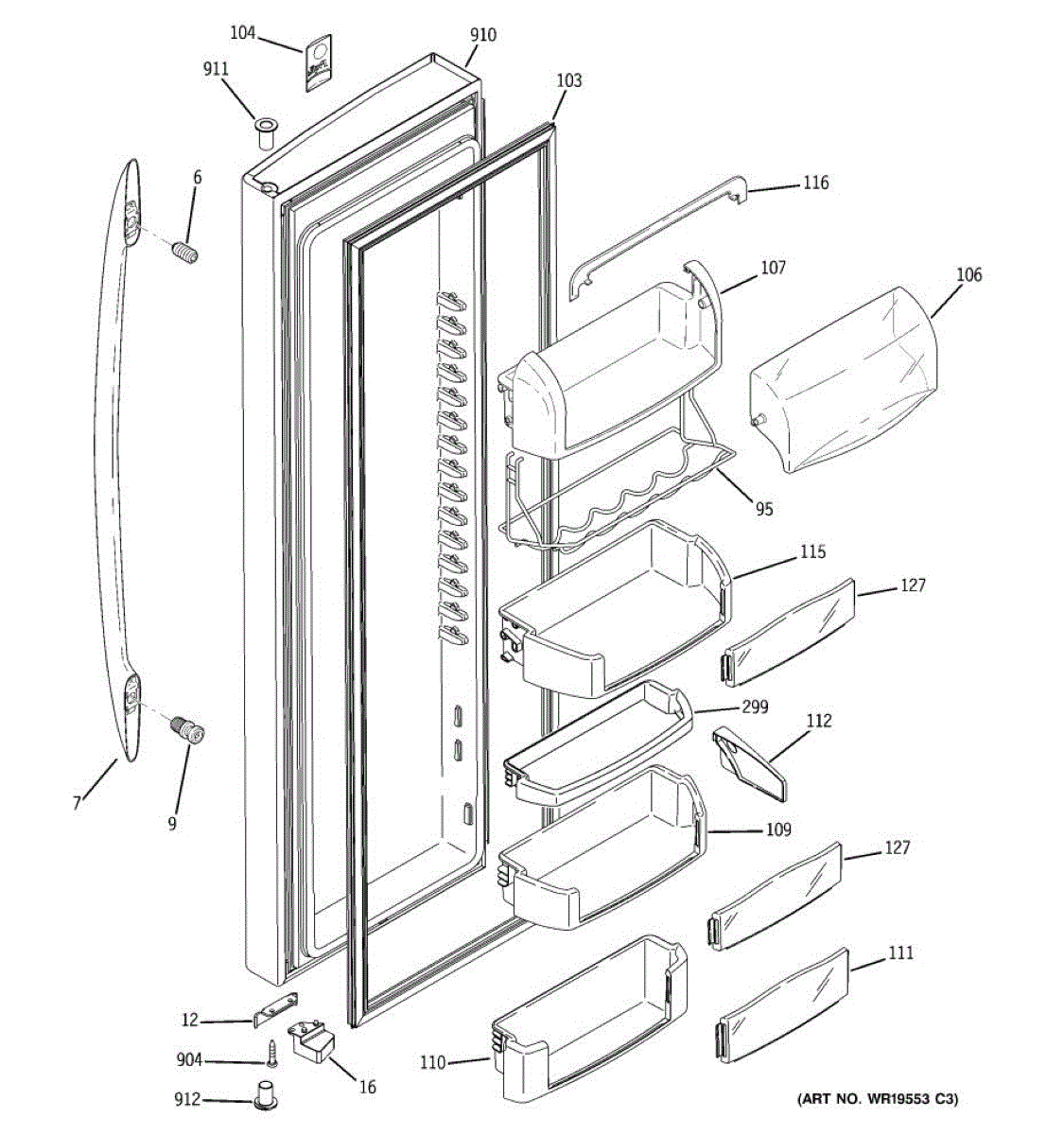 104
910
911
103
6
116
107
106
95
115
127
299
112
7
9
109
127
111
12
904
16
110
912
(ART NO. WR19553 C3)