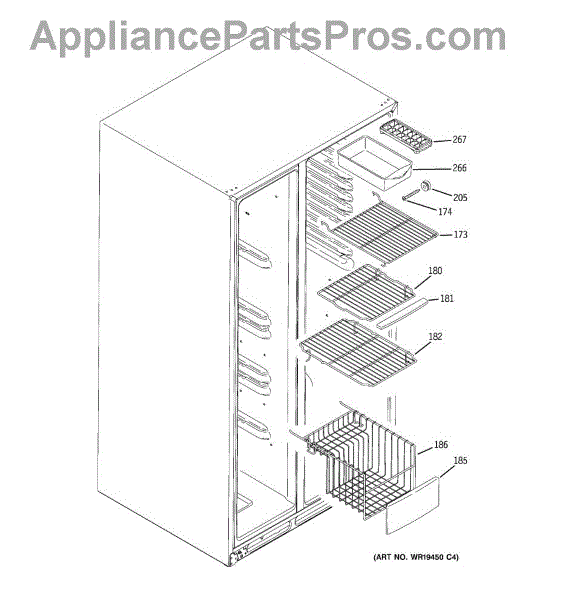 AppliancePartsPros.com

267
266
205
174
173
180
181
182
186
185

(ART NO. WR19450 C4)