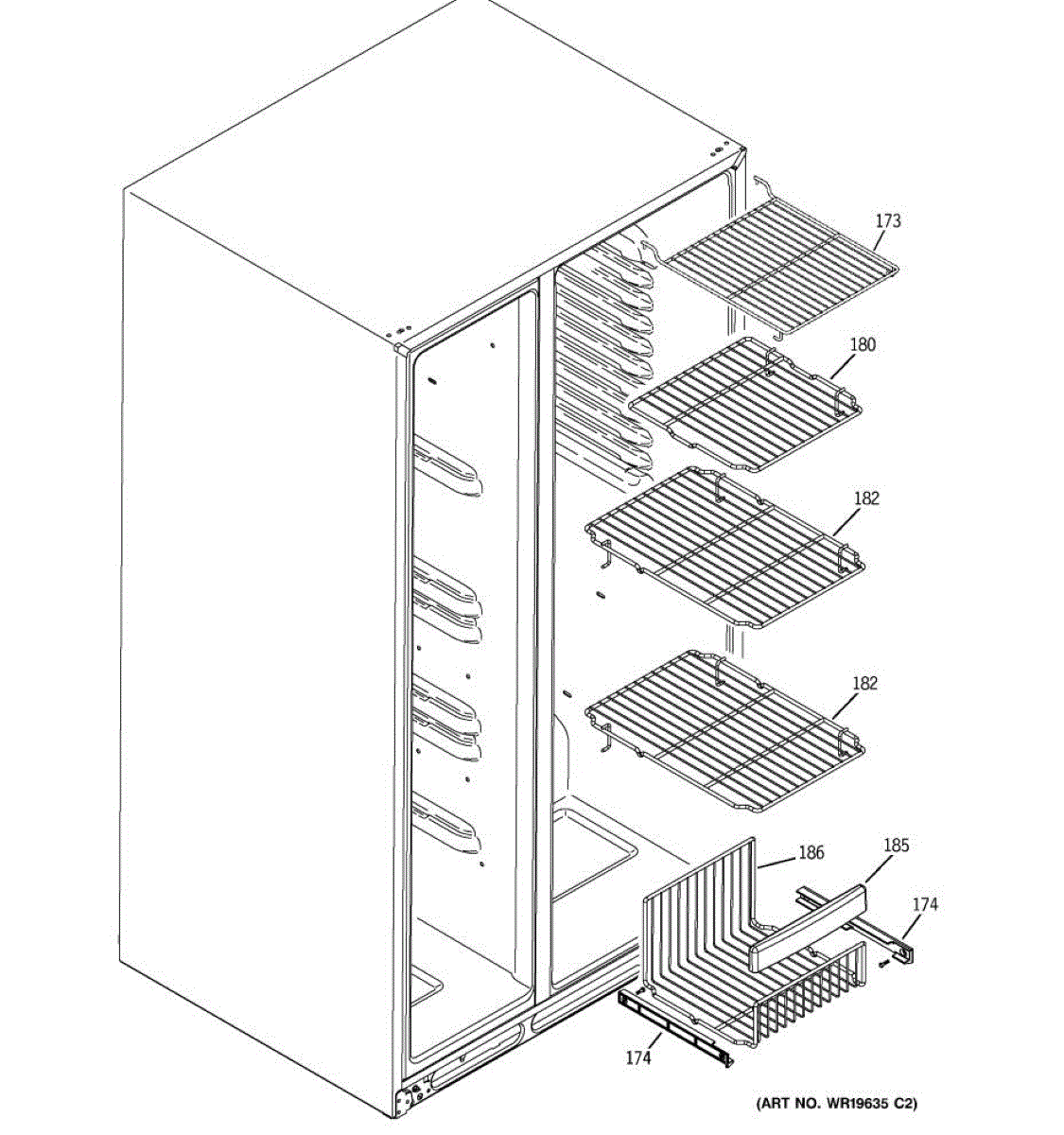 173

180

182

182

186

185

174

174

(ART NO. WR19635 C2)