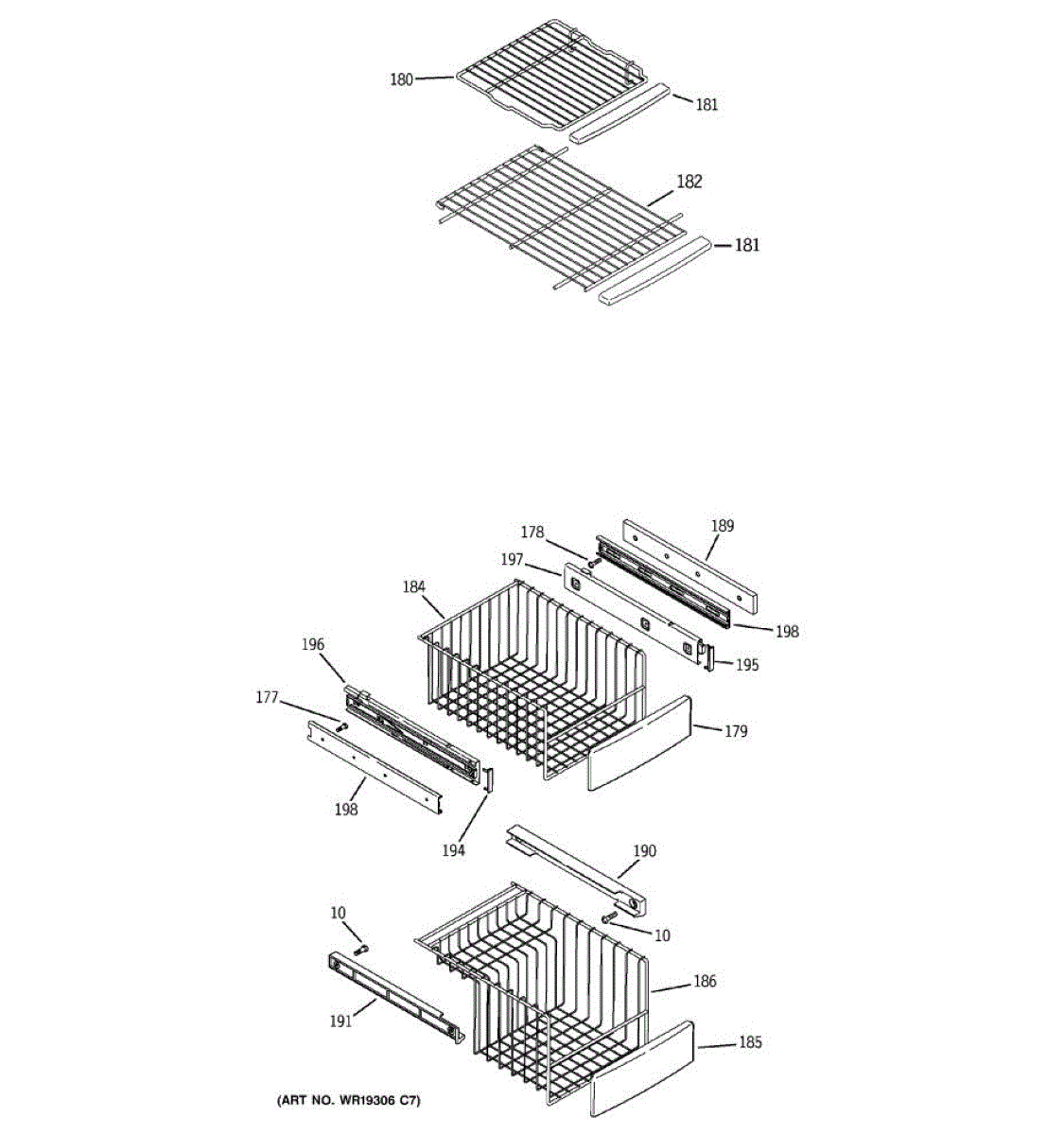 180
181
182
181

178
189
197
184
198
196
195
177
179
198
194
190
10
10
186
191
185
(ART NO. WR19306 C7)