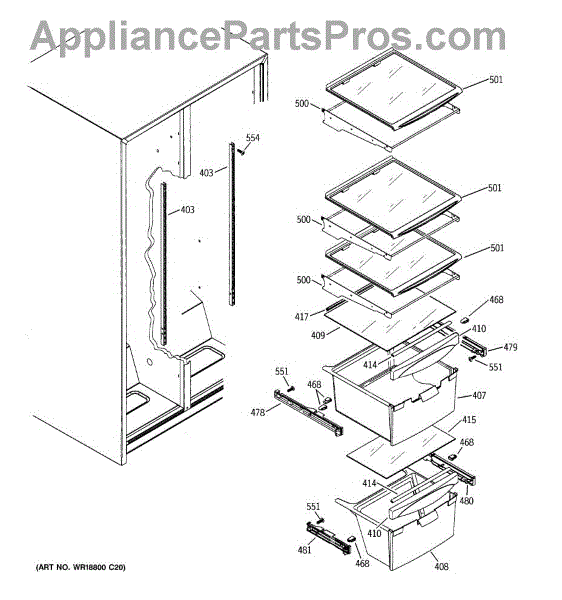 AppliancePartsPros.com

501
500
554
403
403
501
500
501
500
468
417
410
409
479
414
551
551
468
407
478
415
468
414
480
551
410
481
468
408

(ART NO. WR18800 C20)