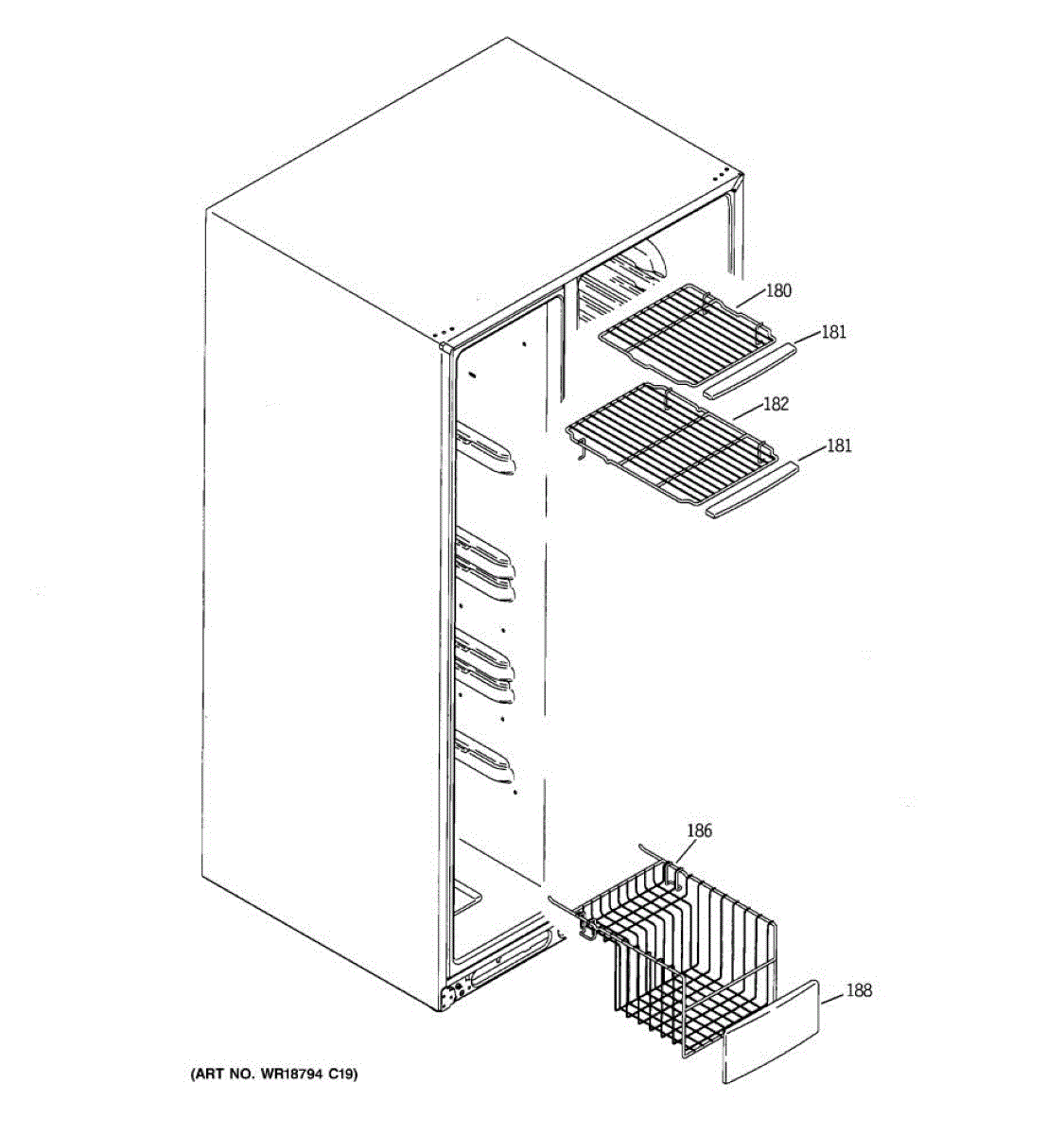 180
181
182
181
186
188
(ART NO. WR18794 C19)