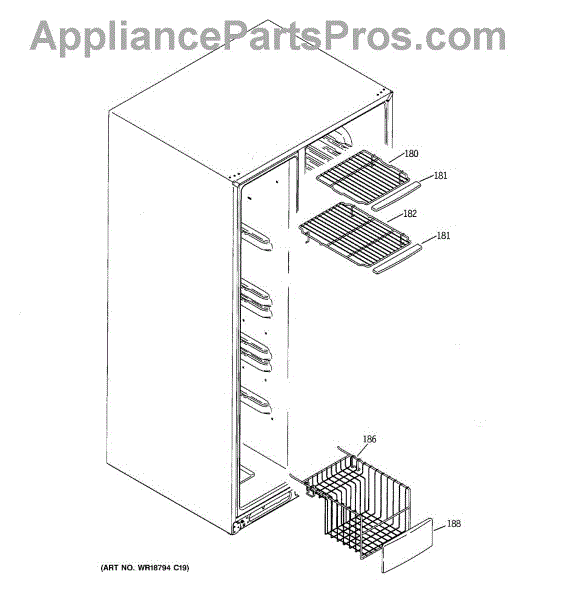 AppliancePartsPros.com

180
181
182
181
186
188

(ART NO. WR18794 C19)