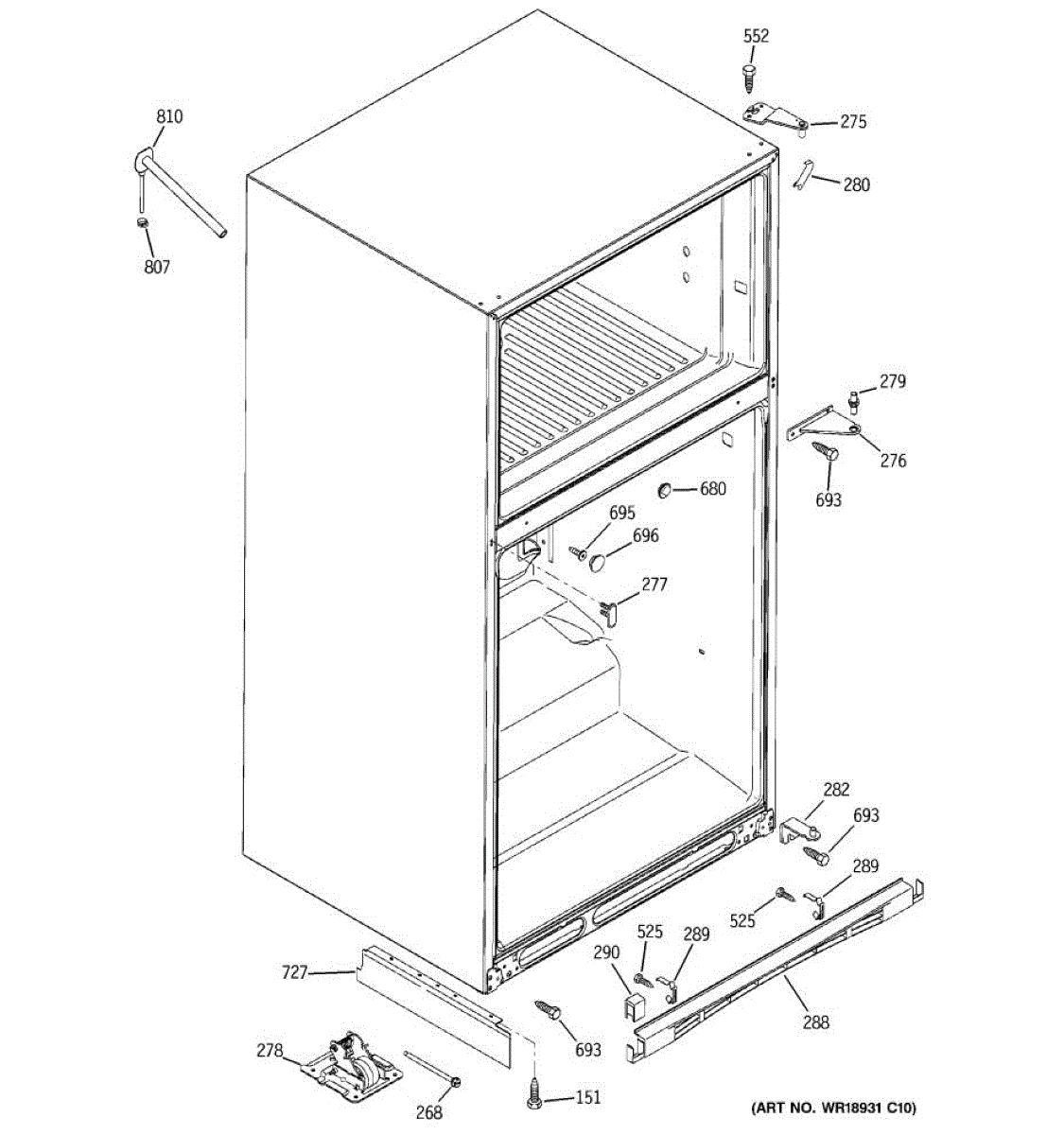 552
810
275
280
807
279
276
693
680
695
696
277
282
693
289
525
525
289
290
727
288
693
278
268
151
(ART NO. WR18931 C10)