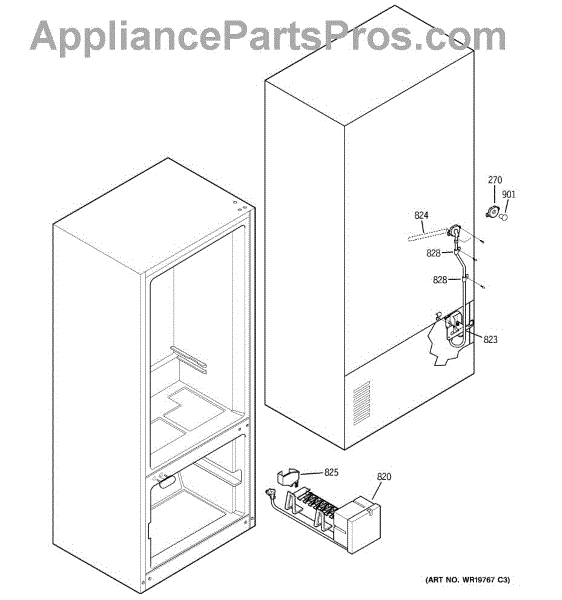 AppliancePartsPros.com

270
901
824
828
828
823
825
820

(ART NO. WR19767 C3)